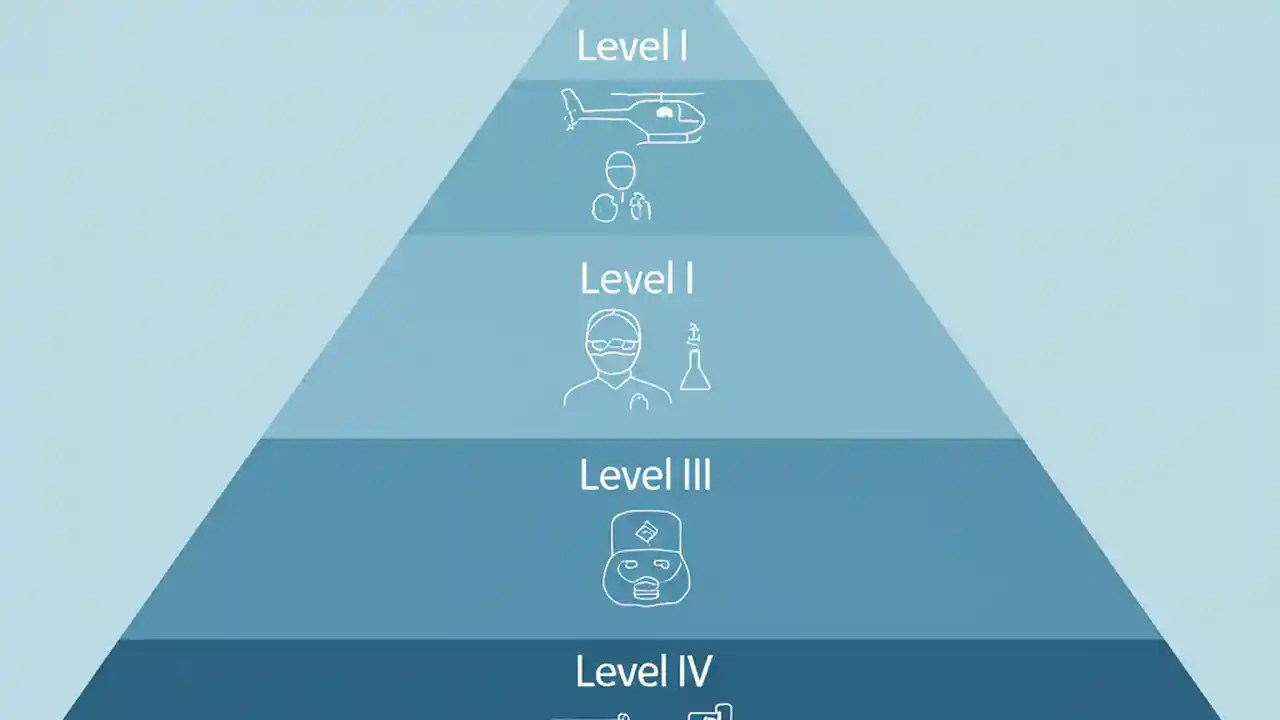 Level I

Level I

Level III

Level IV