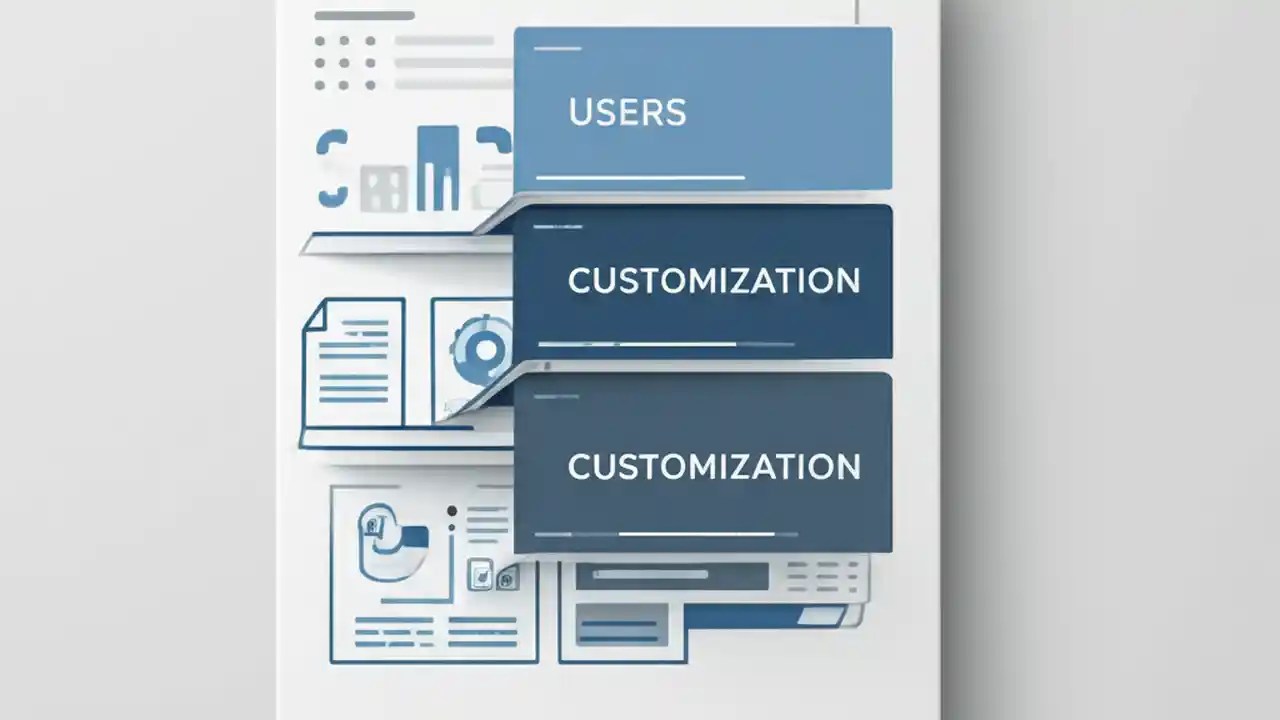 USERS

CUSTOMIZATION

CUSTOMIZATION