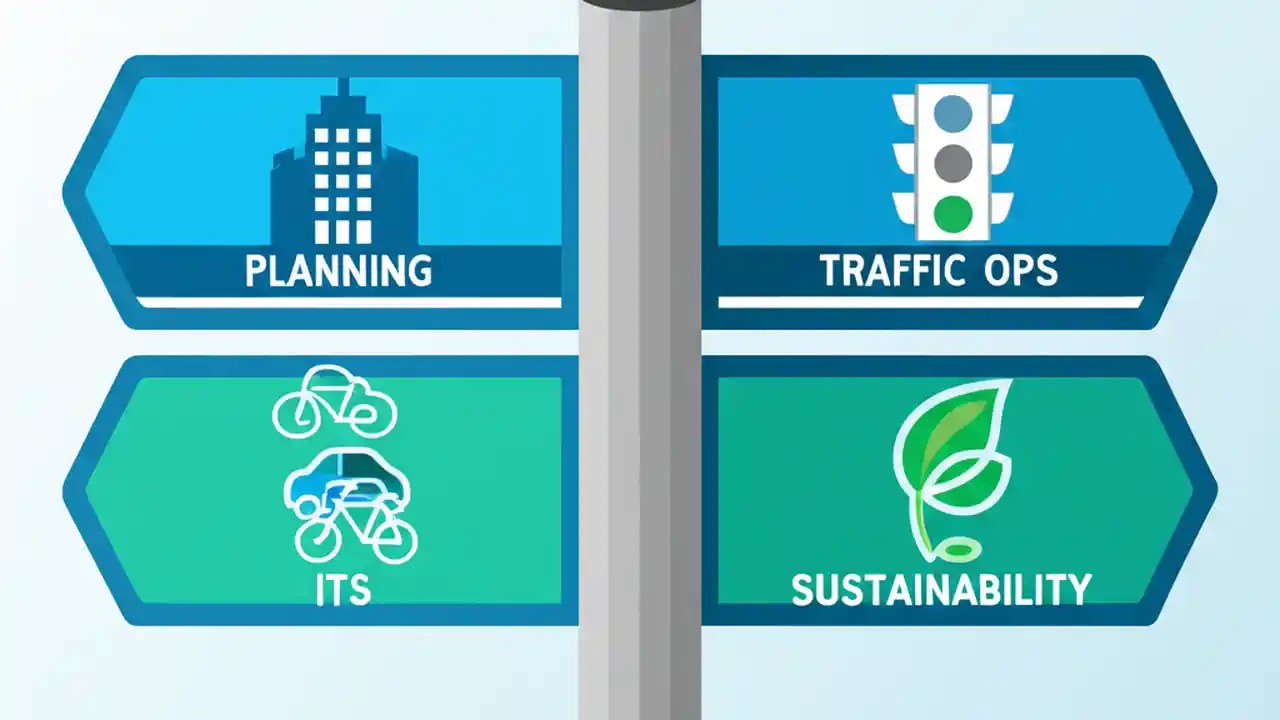 PLANNING

TRAFFIC OPS

ITS

SUSTAINABILITY