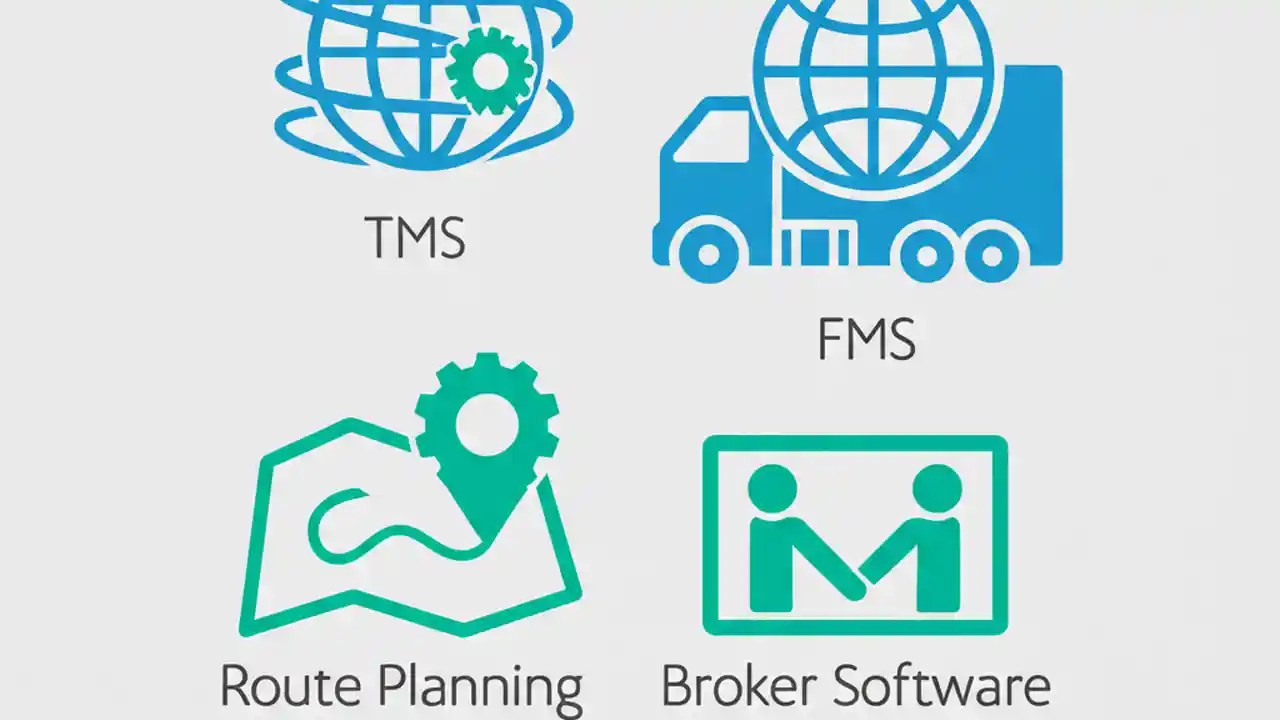 TMS

FMS

Route Planning

Broker Software