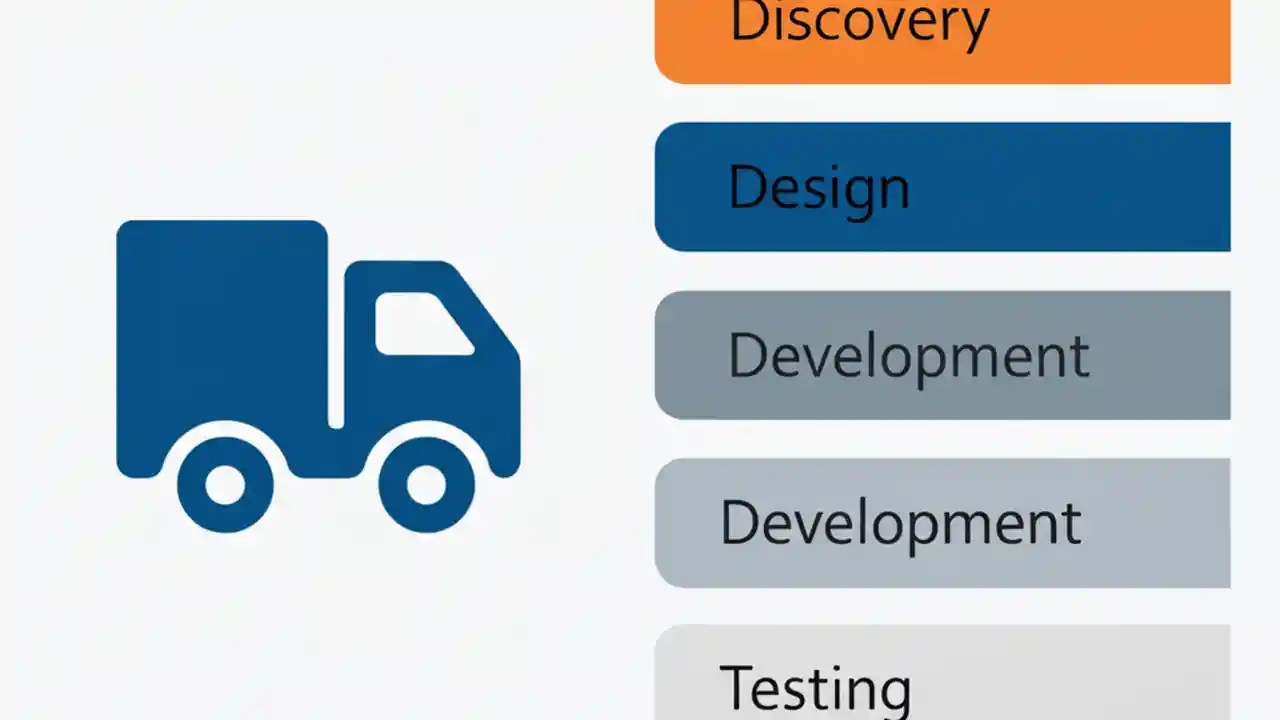 Discovery

Design

Development

Development

Testing