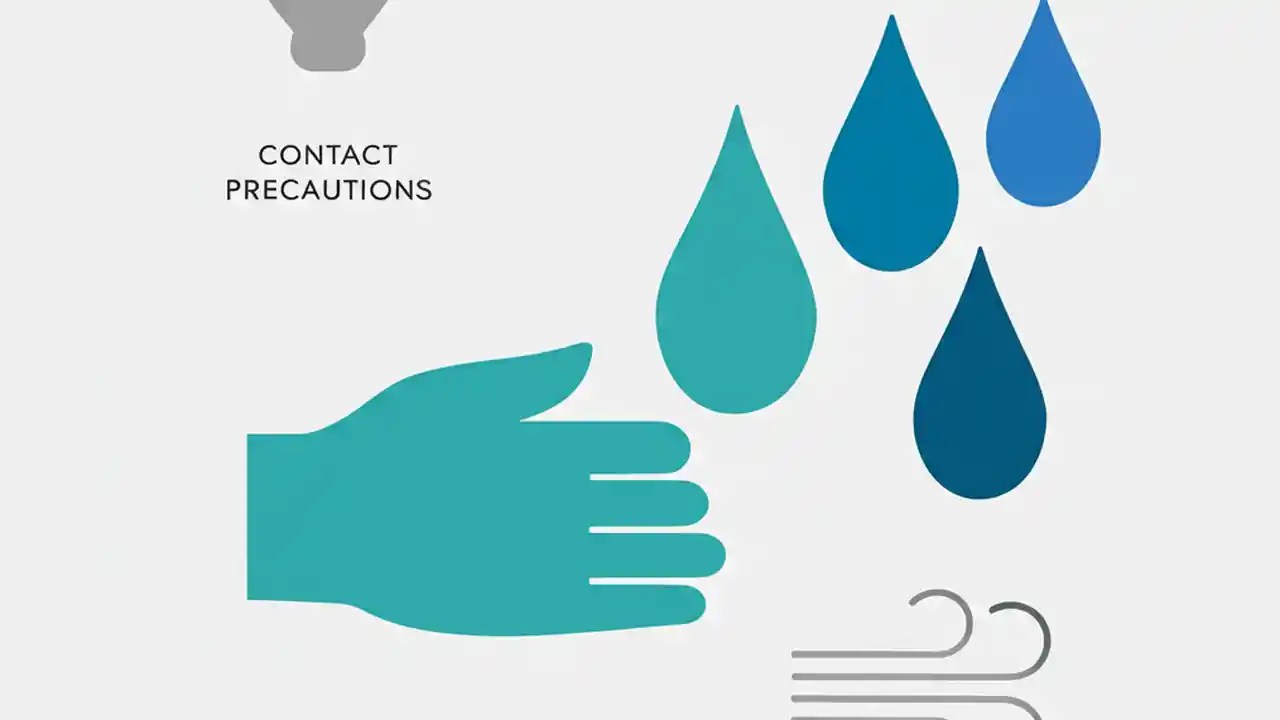 CONTACT
PRECAUTIONS