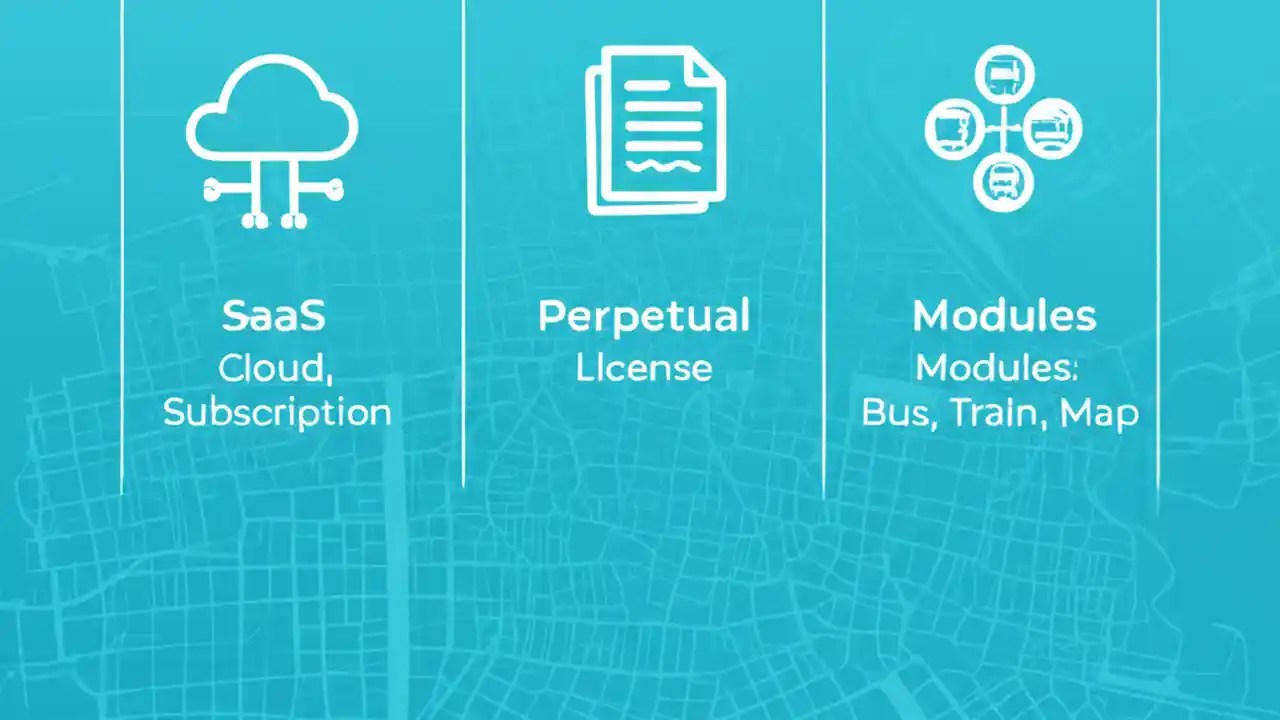 SaaS
Cloud, Subscription

Perpetual
LIcense

Modules
Modules: Bus, Train, Map