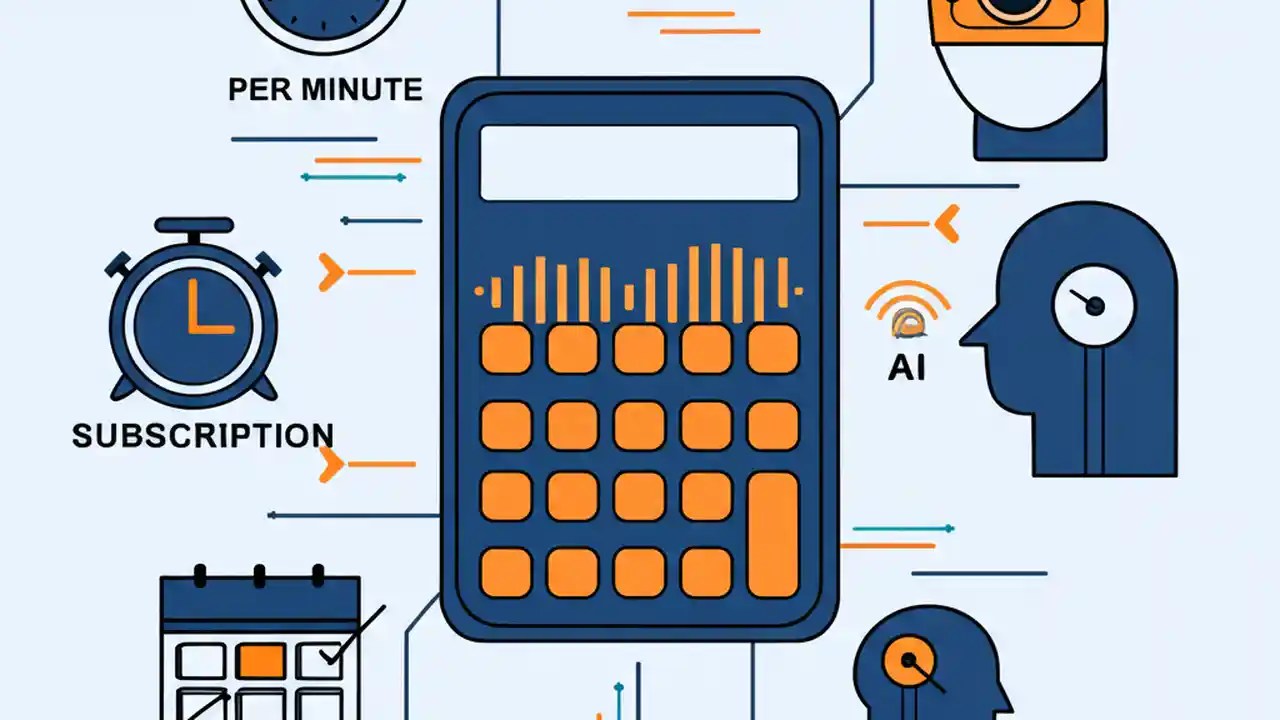 PER MINUTE

SUBSCRIPTION

AI