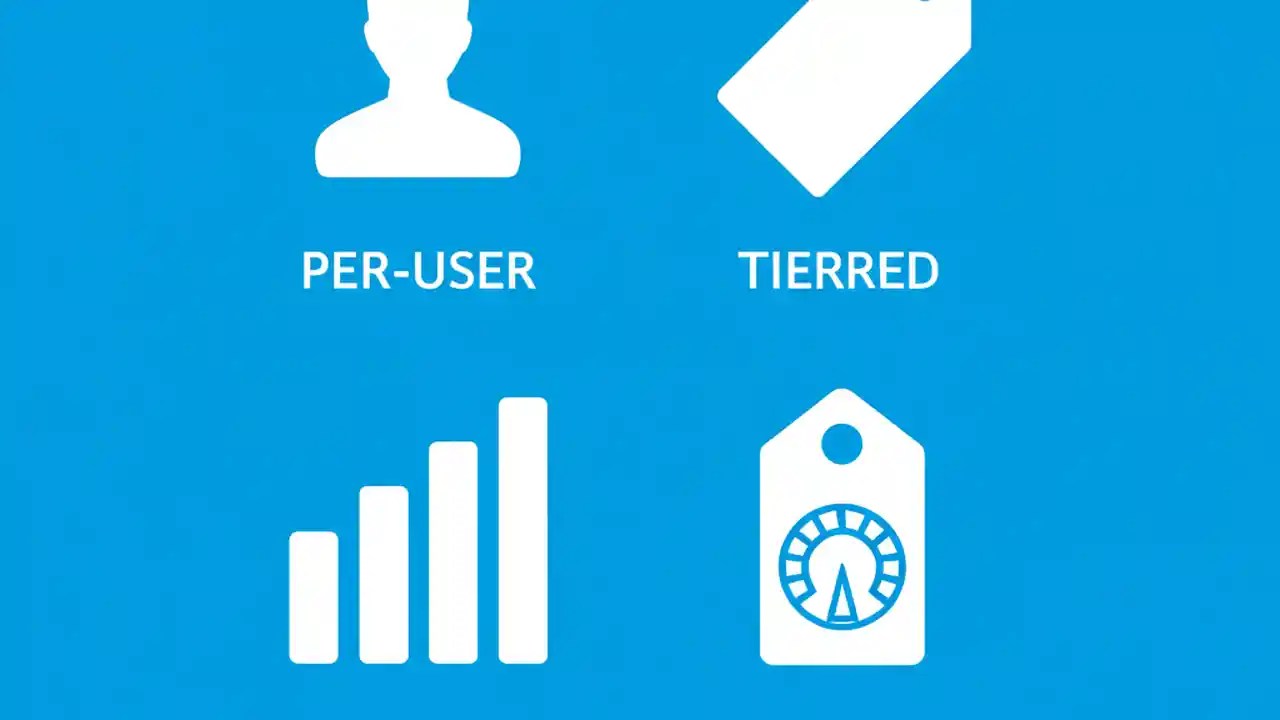 PER-USER

TIERRED