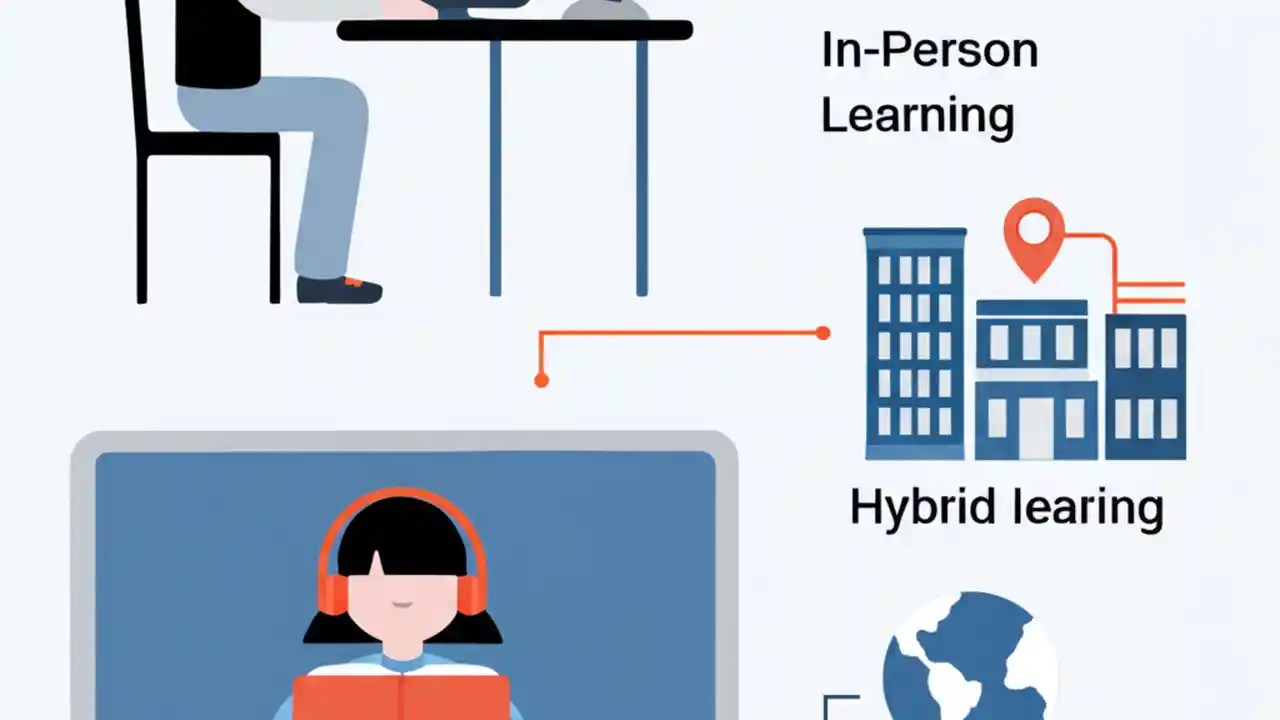 In-Person
Learning

Hybrid learing