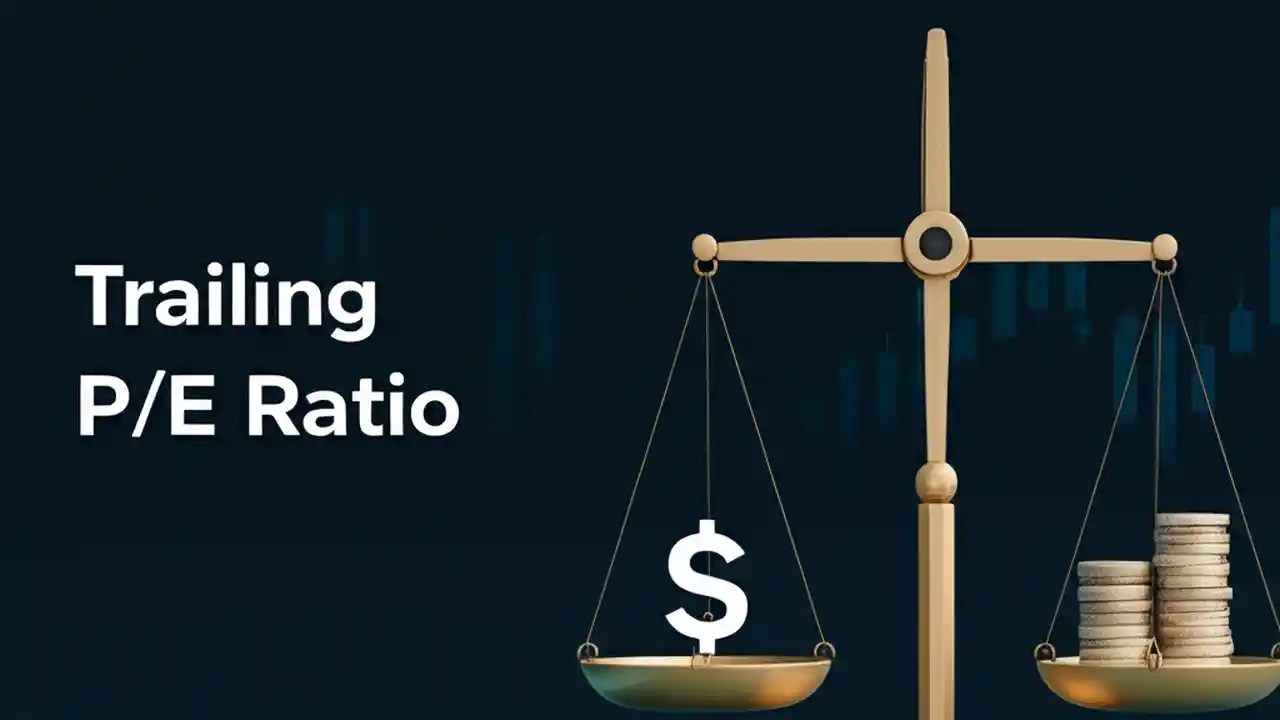 Trailing
P/E Ratio

$