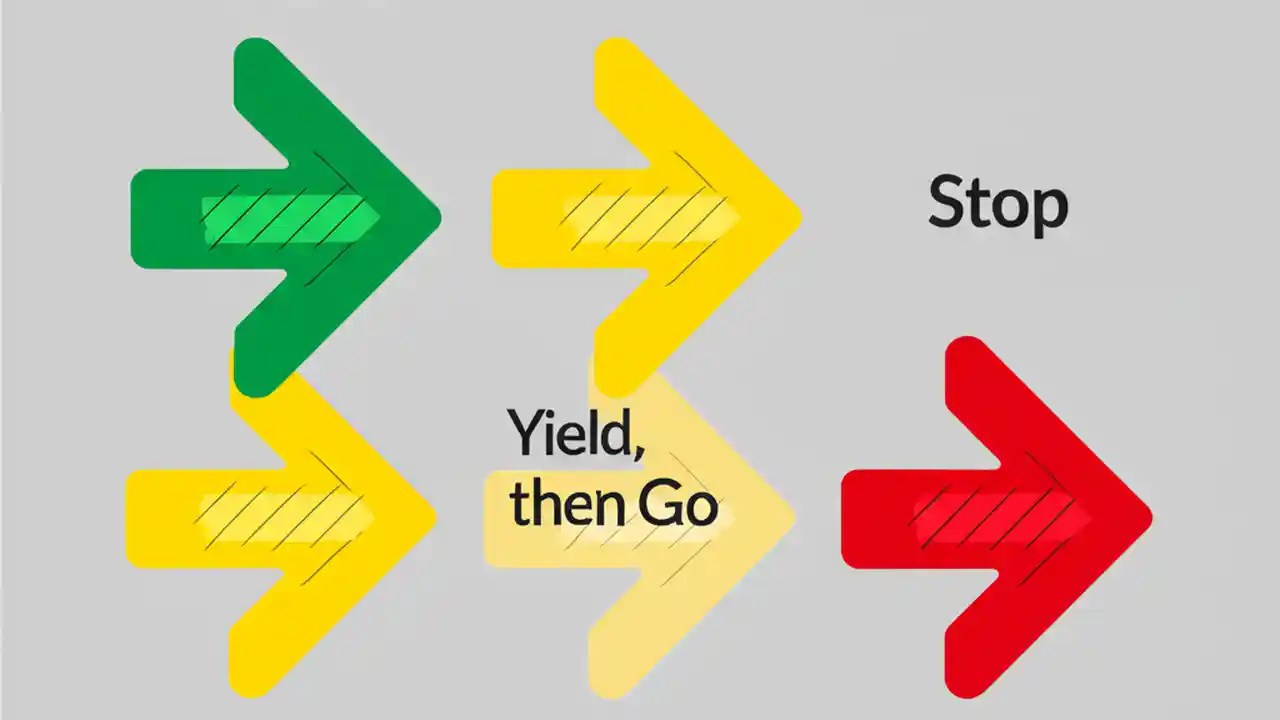 Stop

Yield, then Go