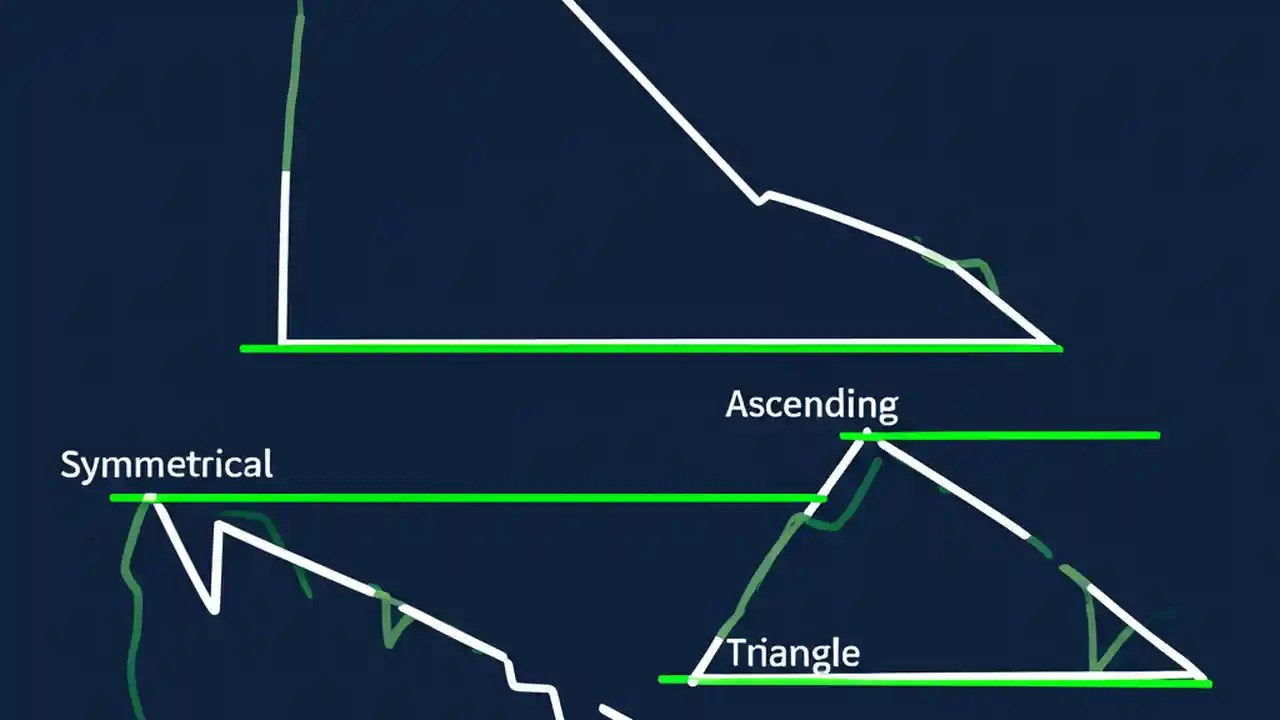 Ascending

Symmetrical

Triangle