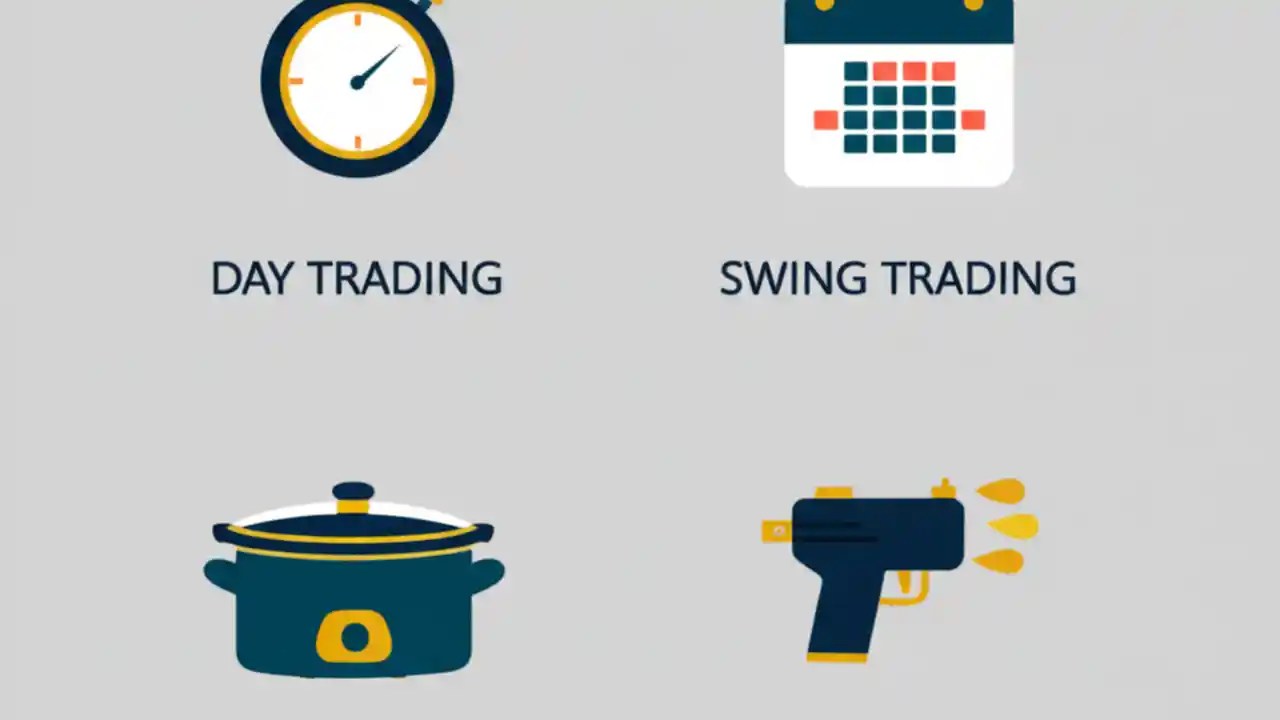 DAY TRADING

SWING TRADING