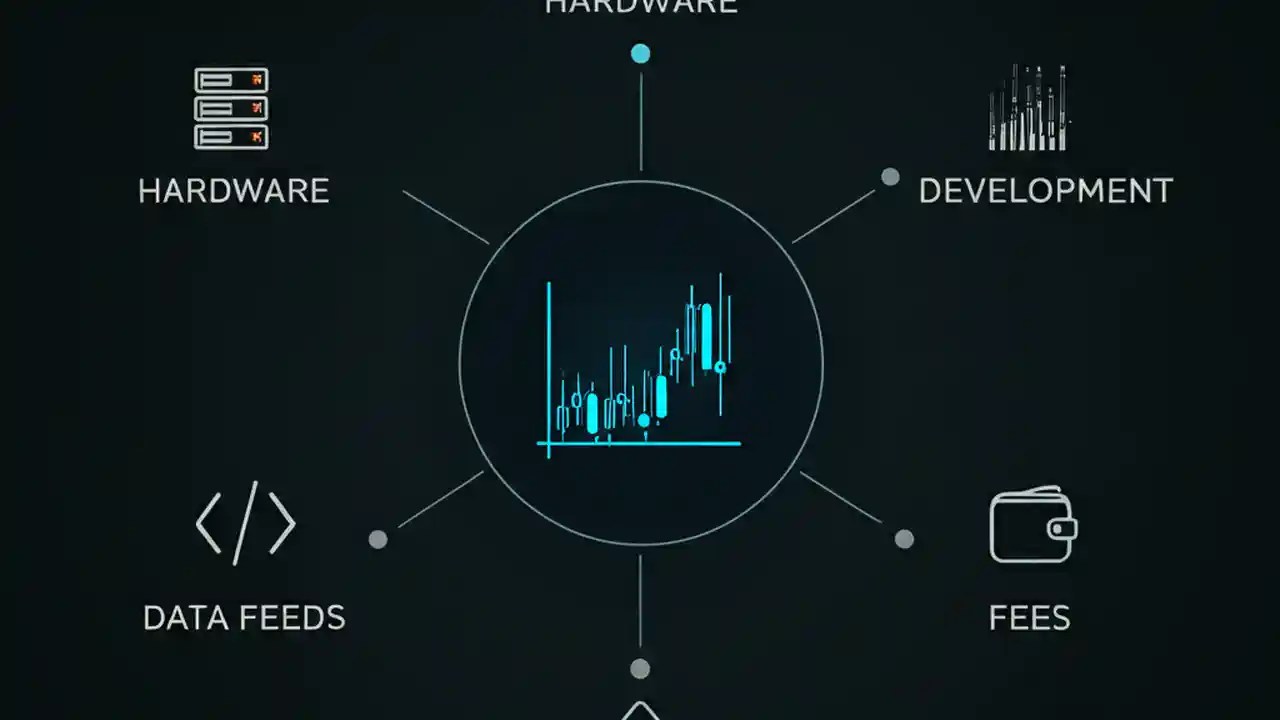 HARDWARE

HARDWARE

DEVELOPMENT

DATA FEEDS

FEES