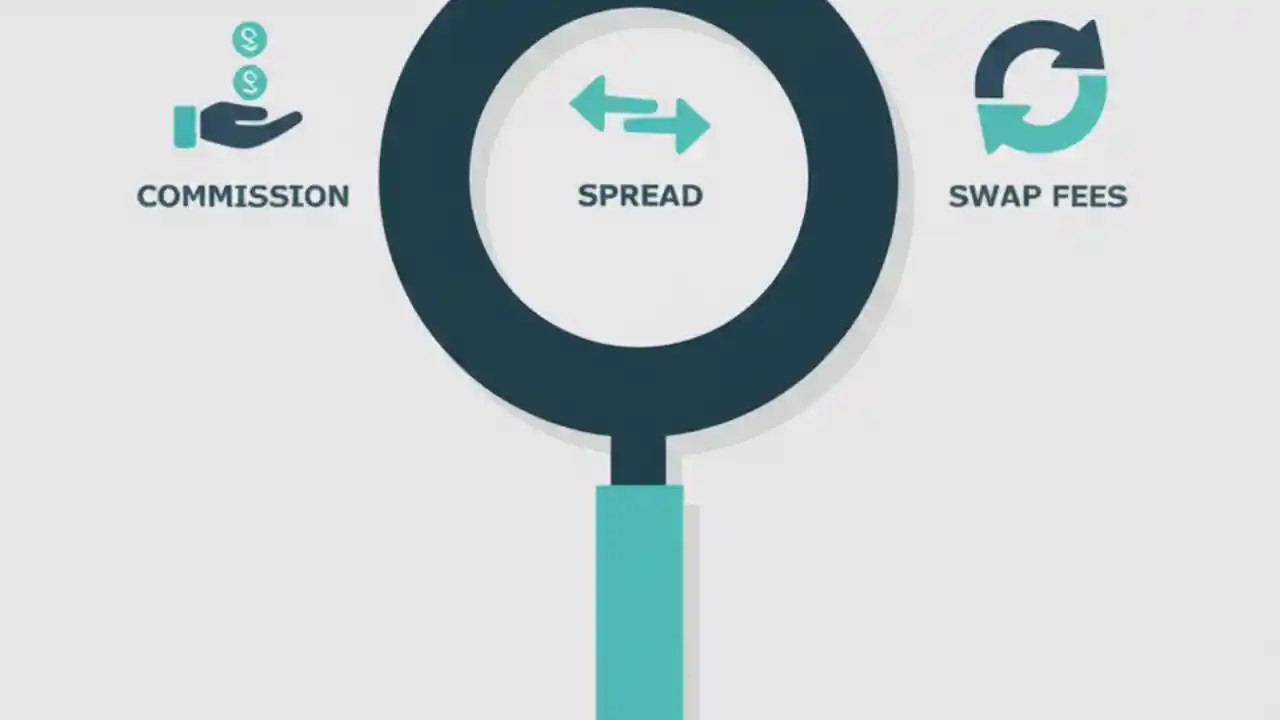 COMMISSION

SPREAD

SWAP FEES