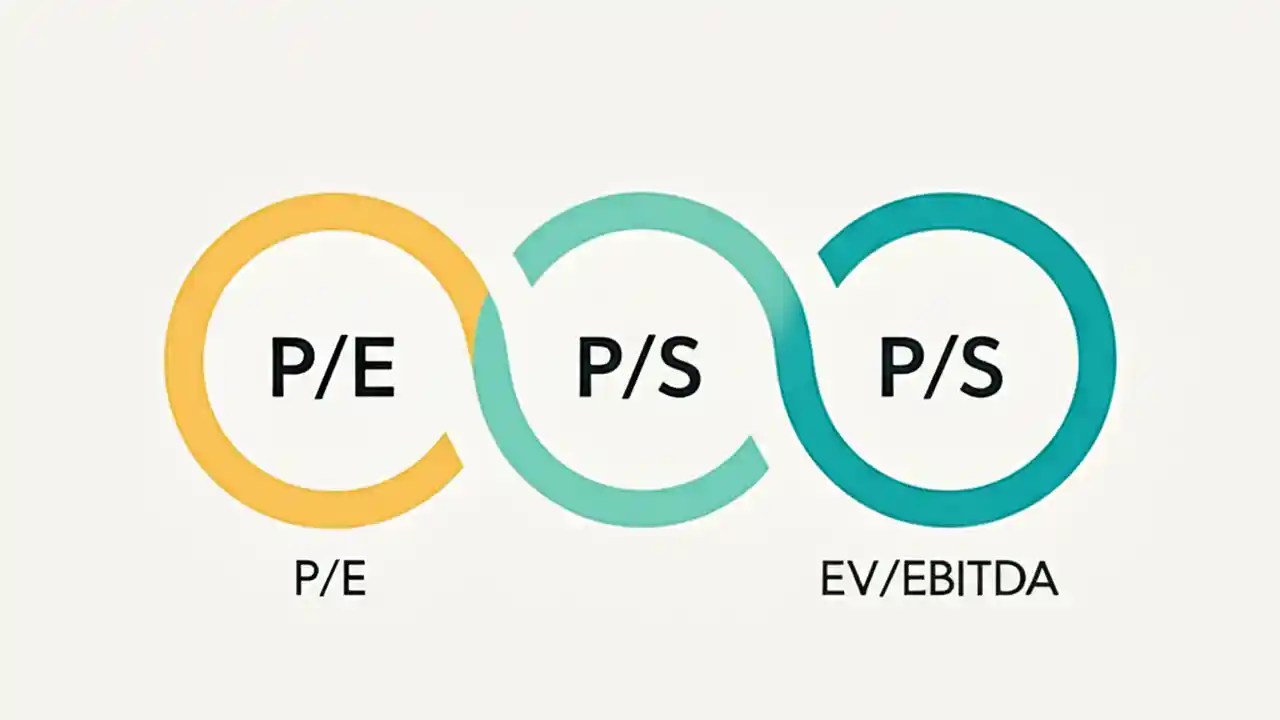 P/E

P/S

P/S

P/E

EV/EBITDA