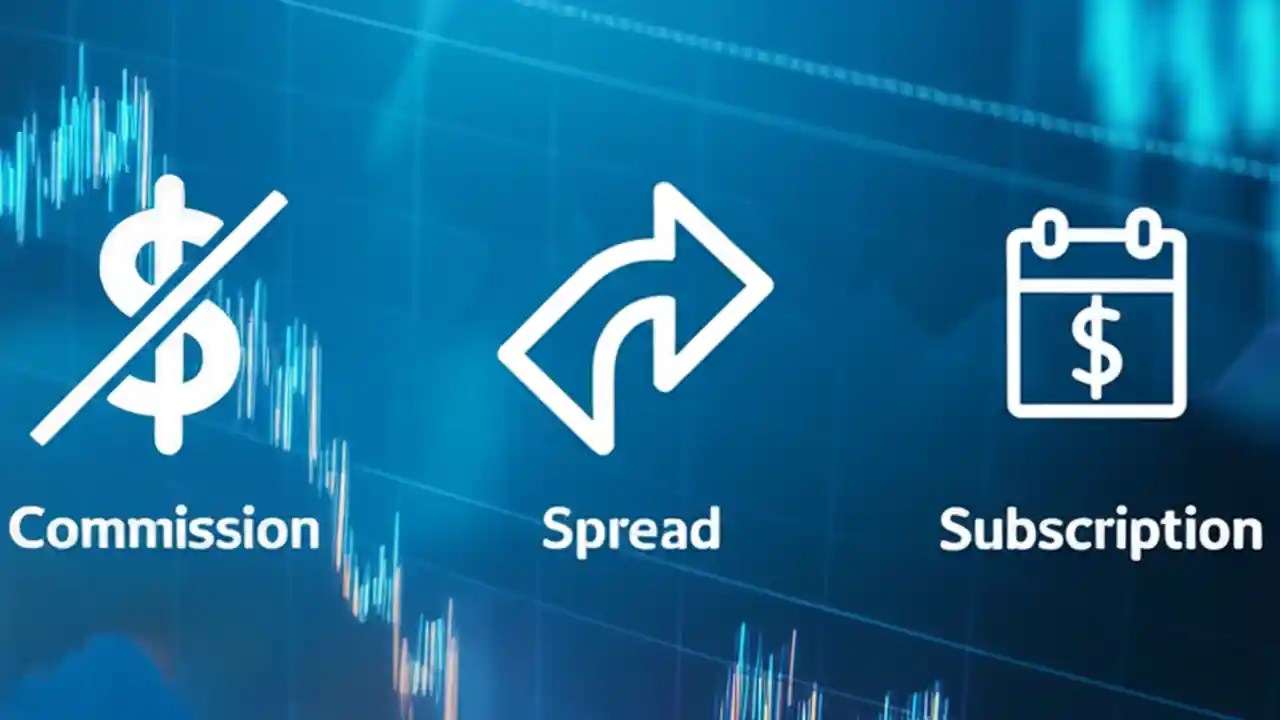 $

Commission

Spread

$

Subscription