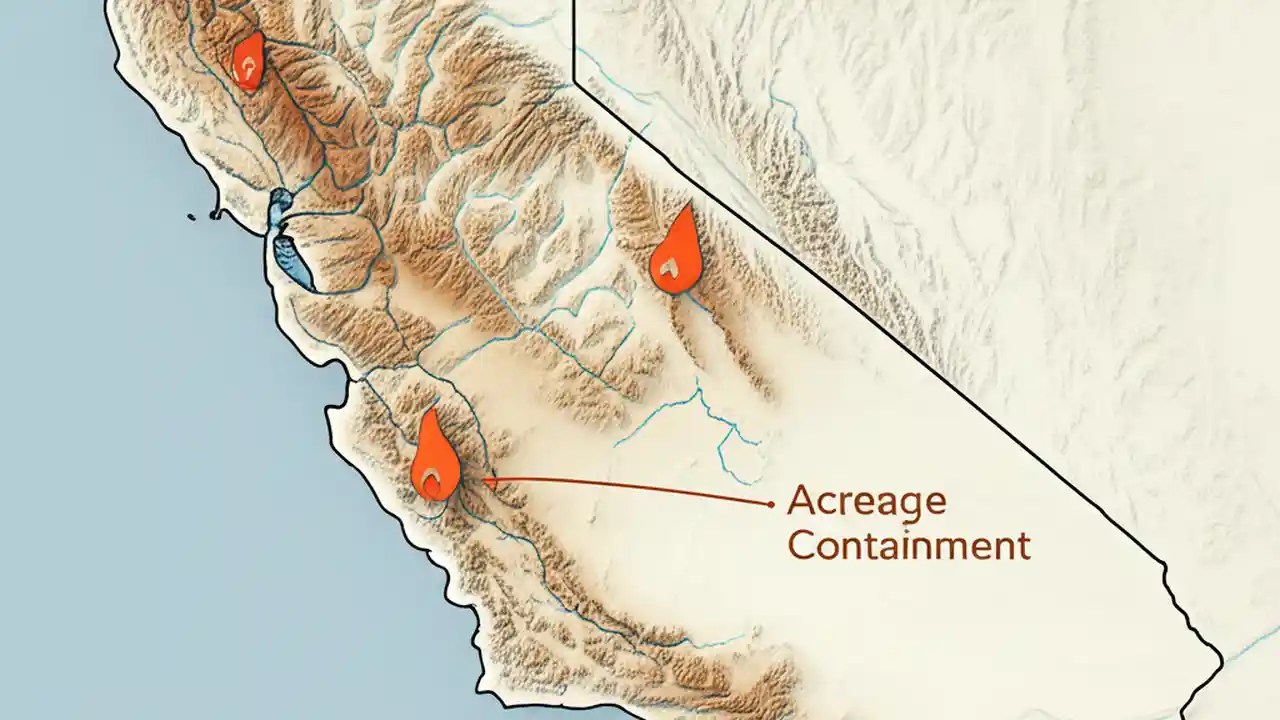 Acreage
Containment