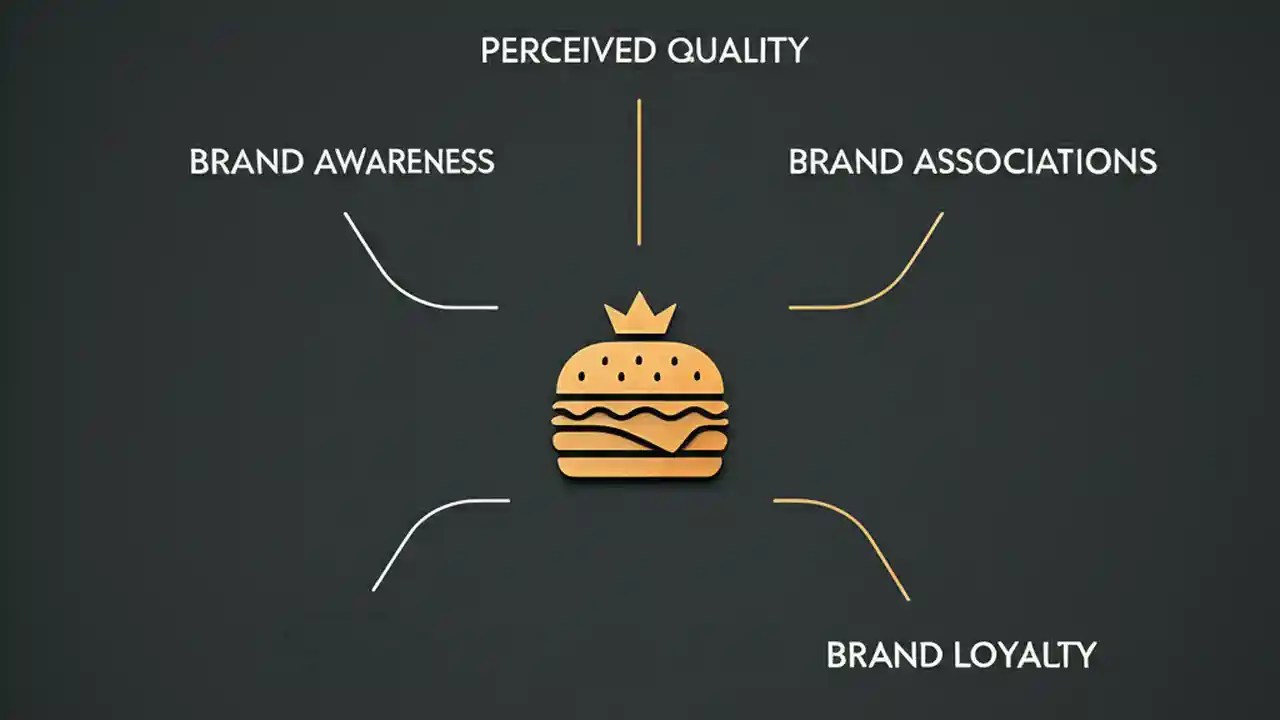 PERCEIVED QUALITY

BRAND AWARENESS

BRAND ASSOCIATIONS

BRAND LOYALTY