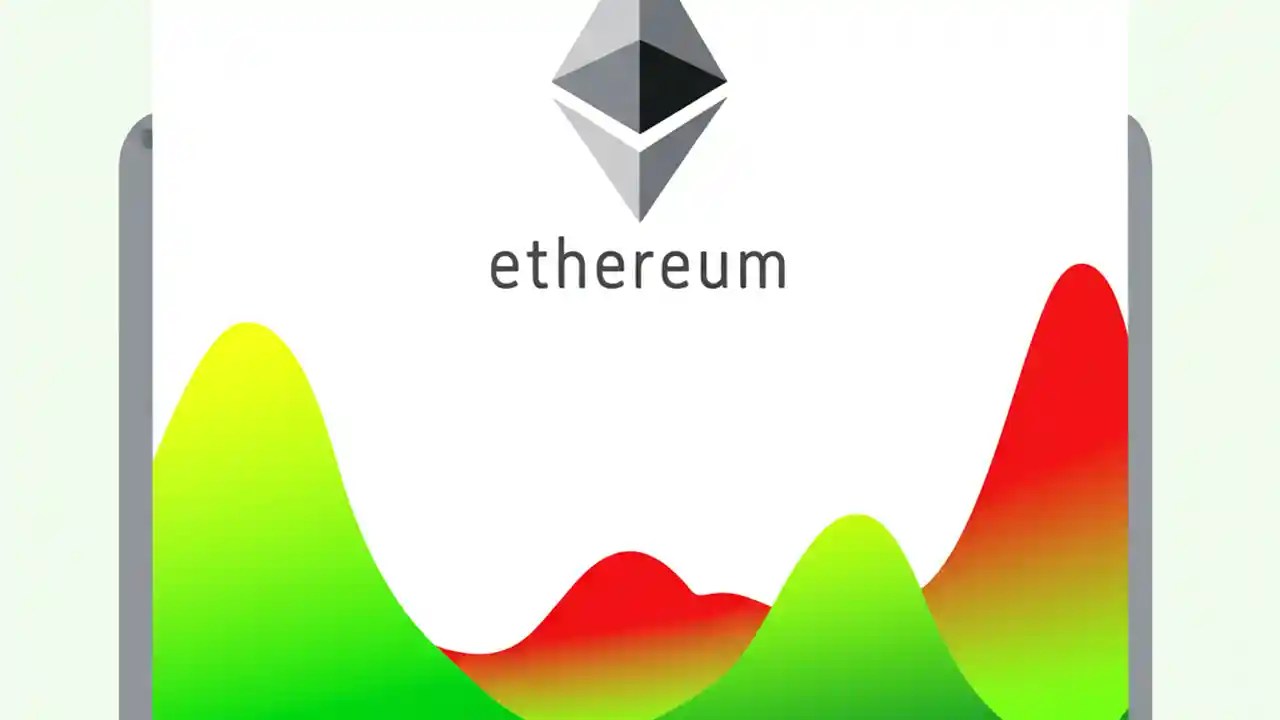 ethereum