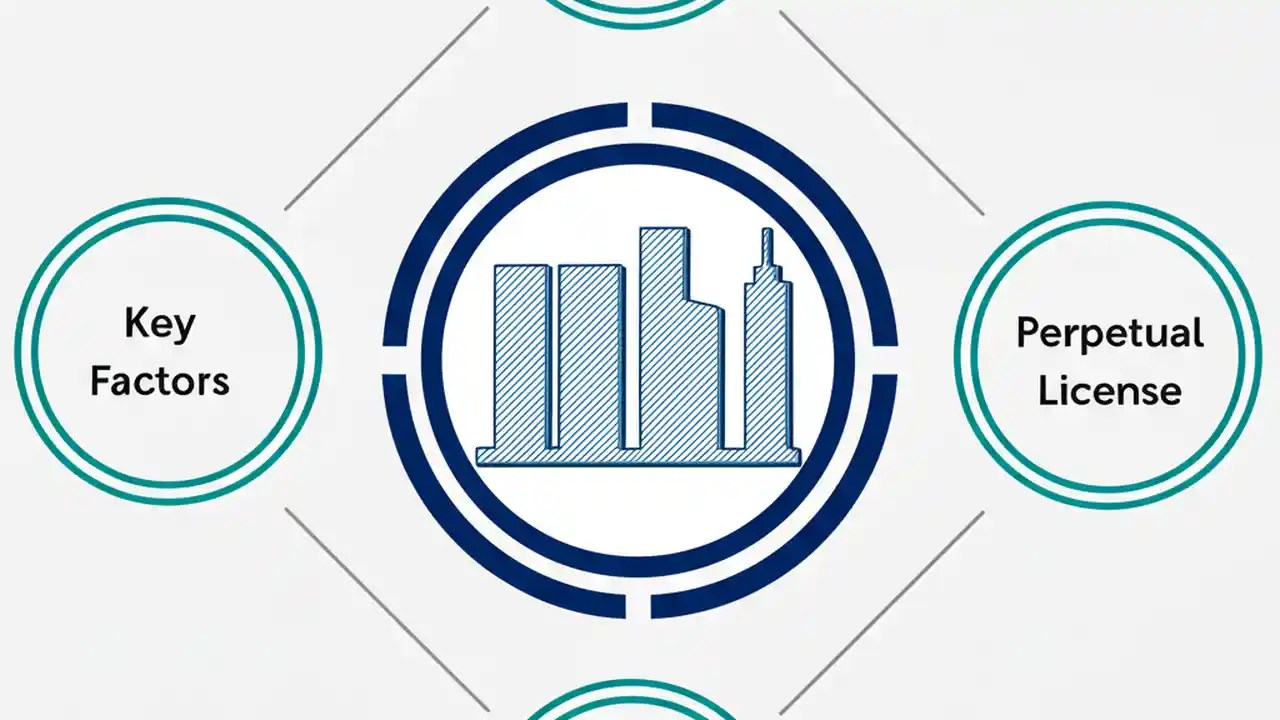 Key Factors

Perpetual License