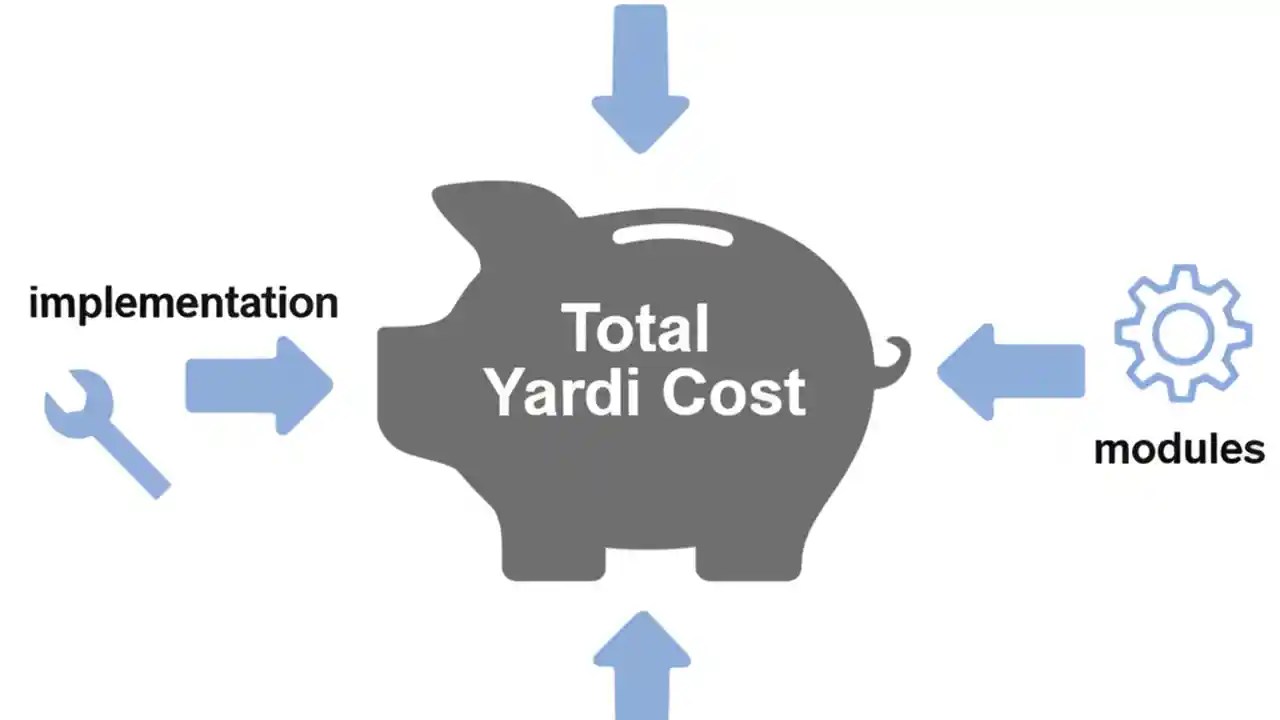 implementation

Total Yardi Cost

modules