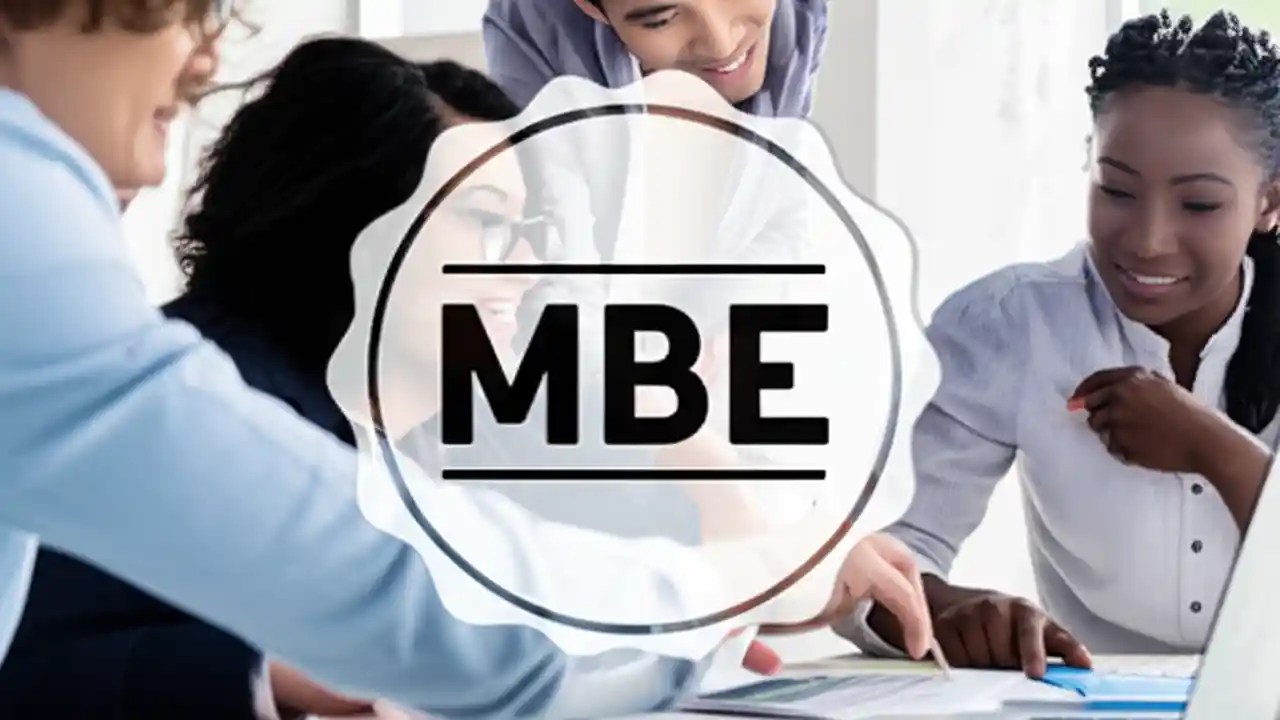 MBE