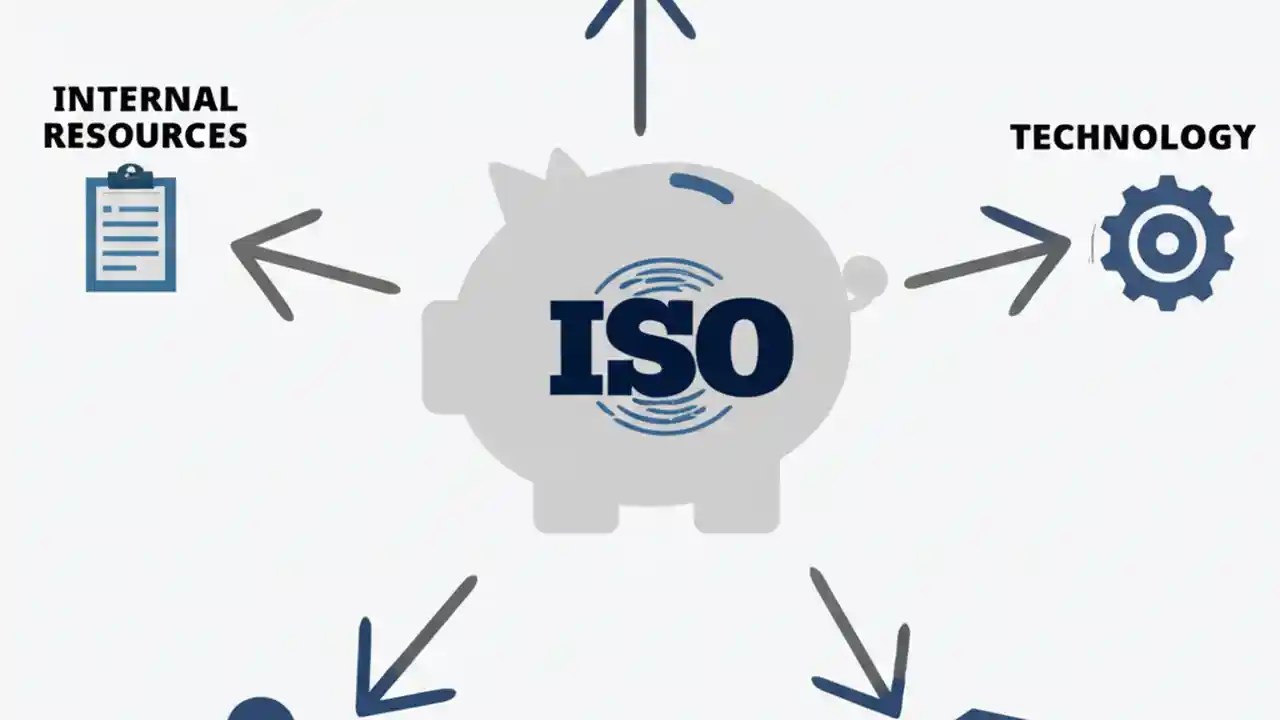 INTERNAL RESOURCES

TECHNOLOGY

ISO