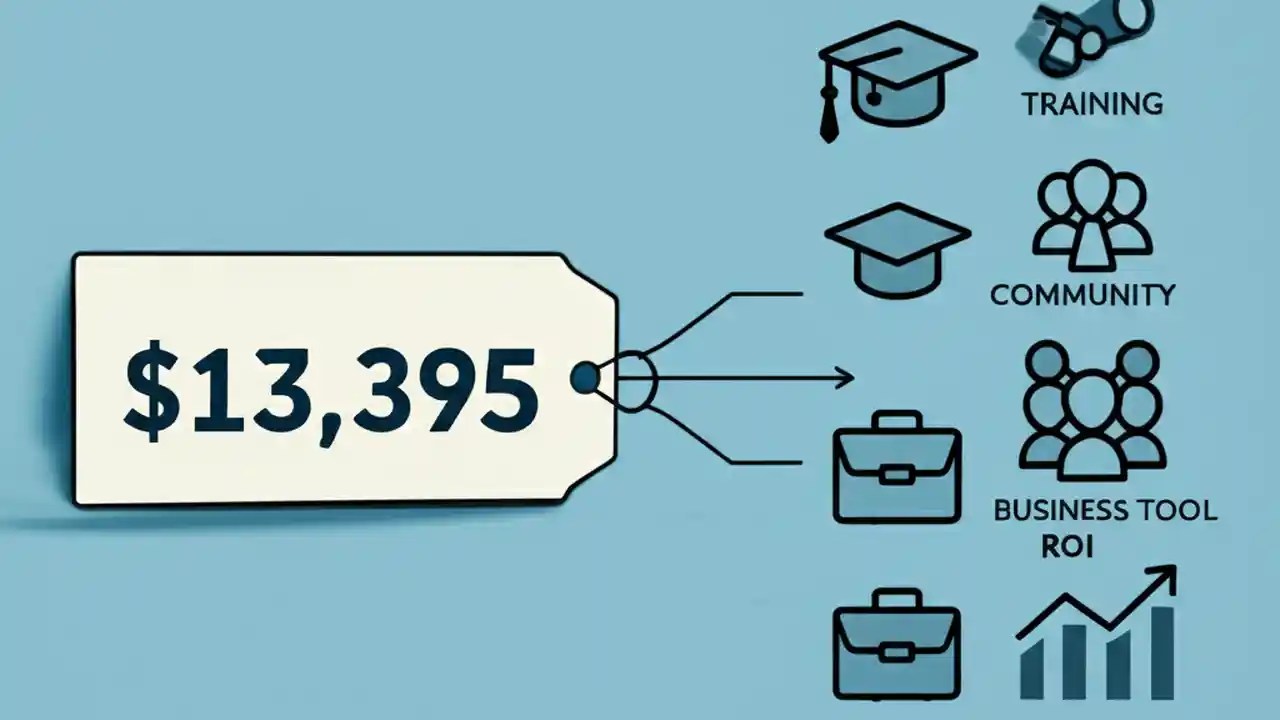 $13,395

TRAINING

COMMUNITY

BUSINESS TOOL
ROI