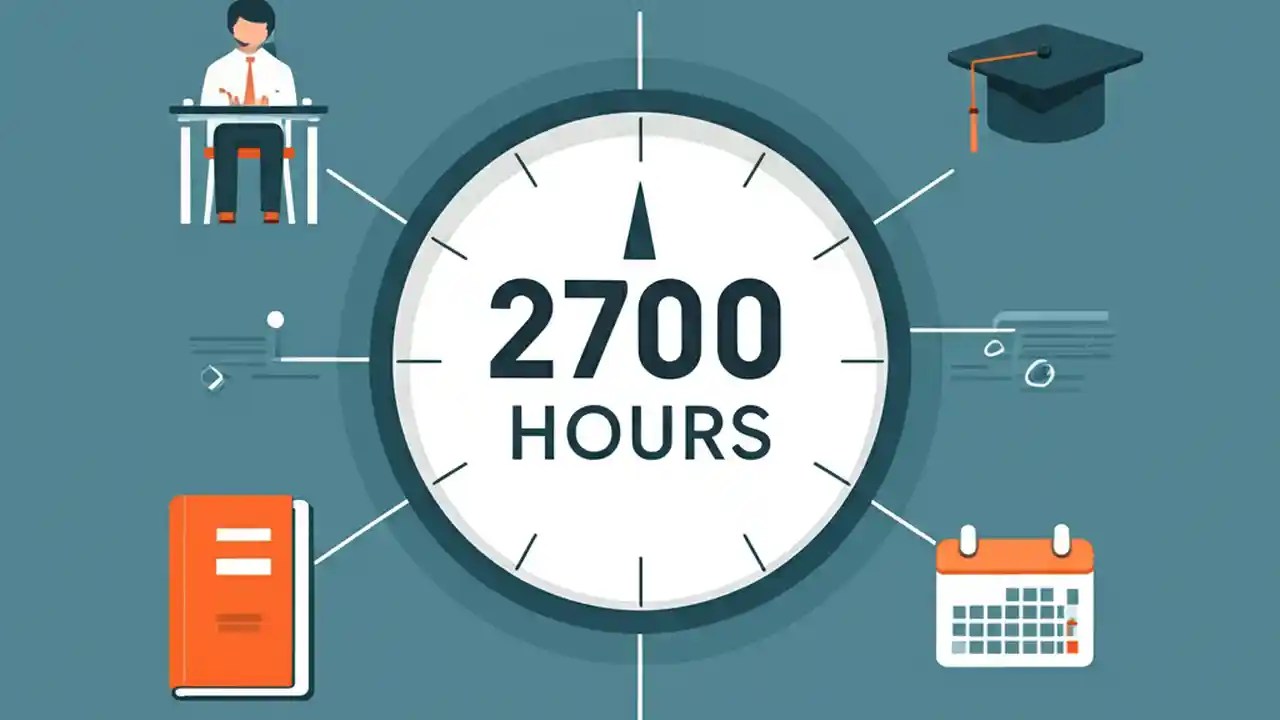 2700
HOURS