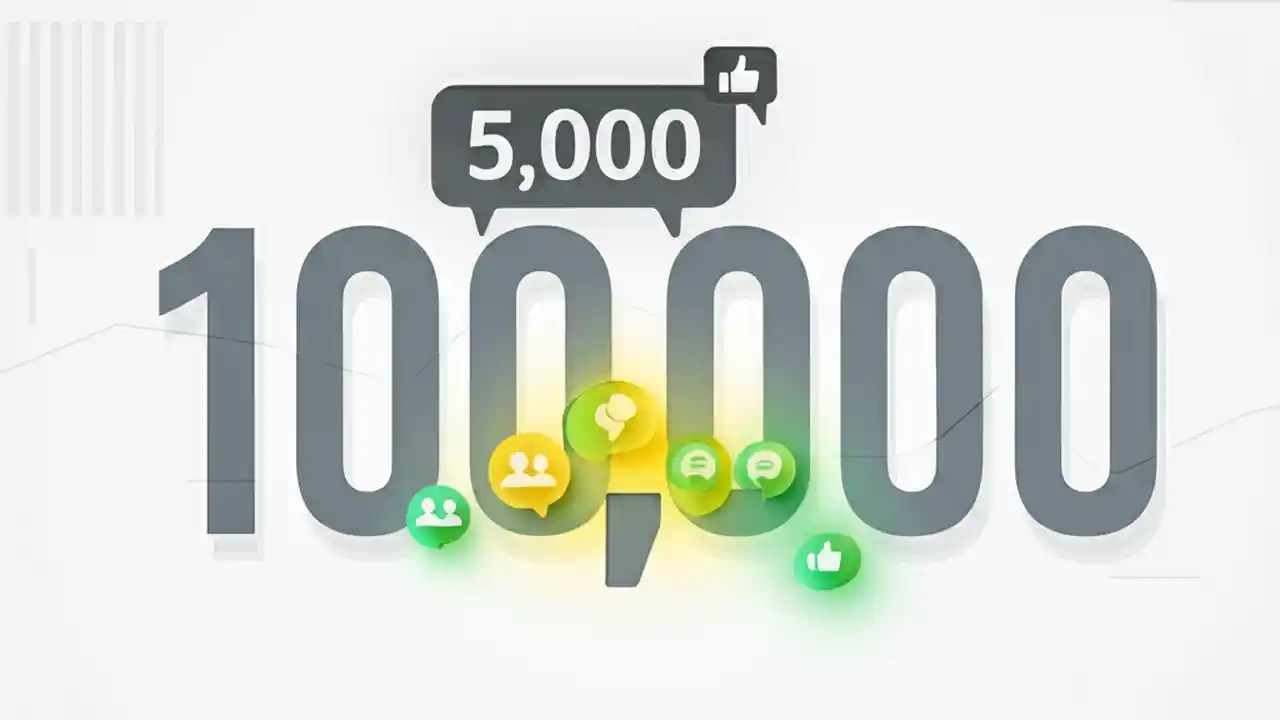 5,000

100,000