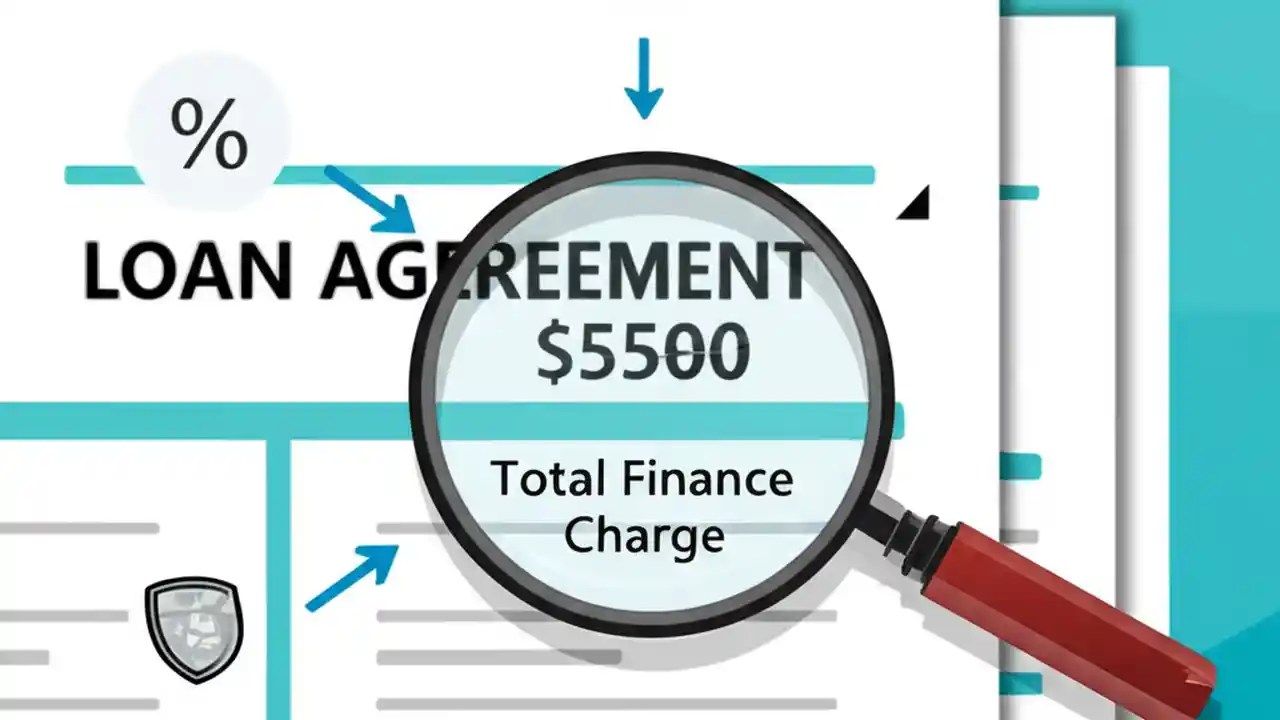 %

LOAN AGEREEMENT

$5500

Total Finance Charge