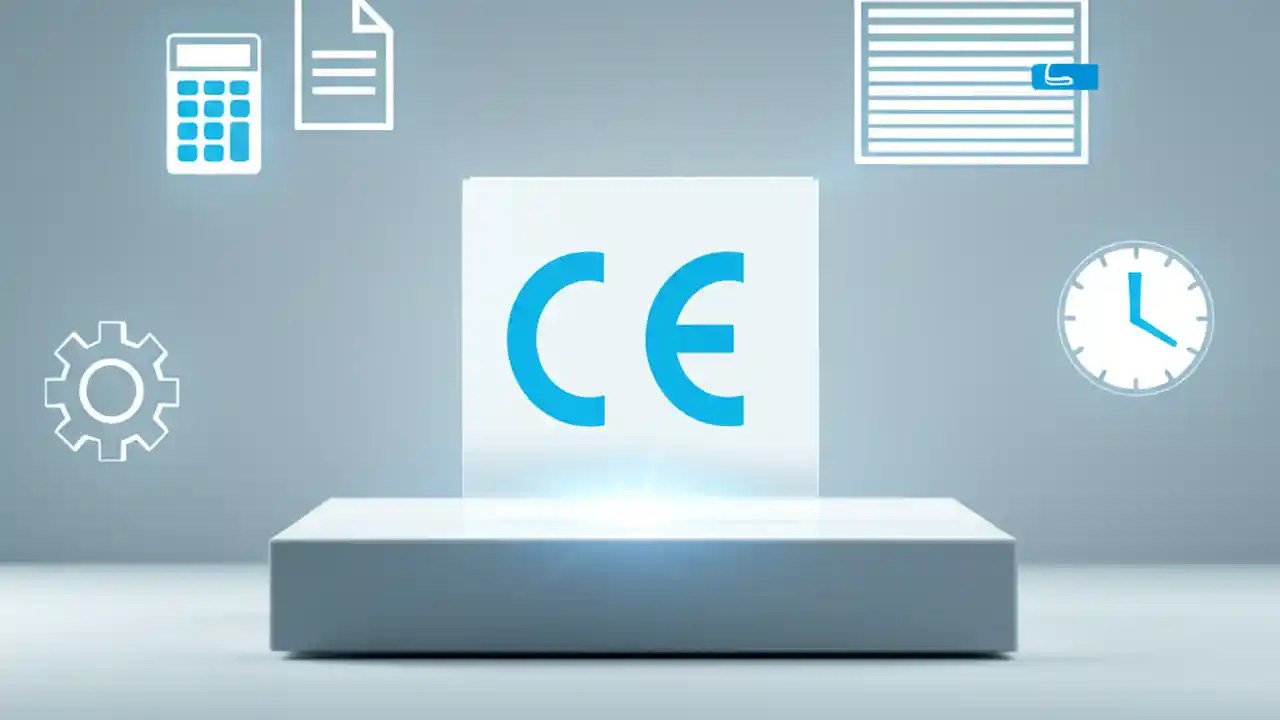 CE