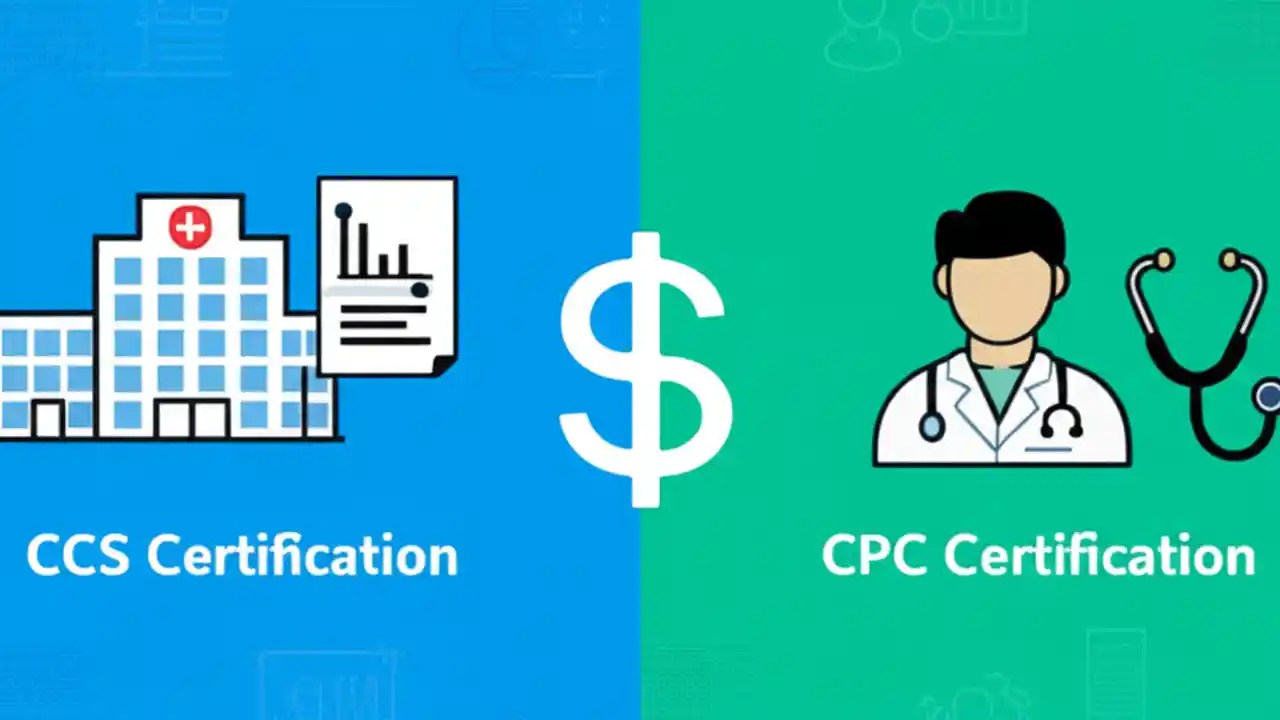 $

CCS Certification

CPC Certification