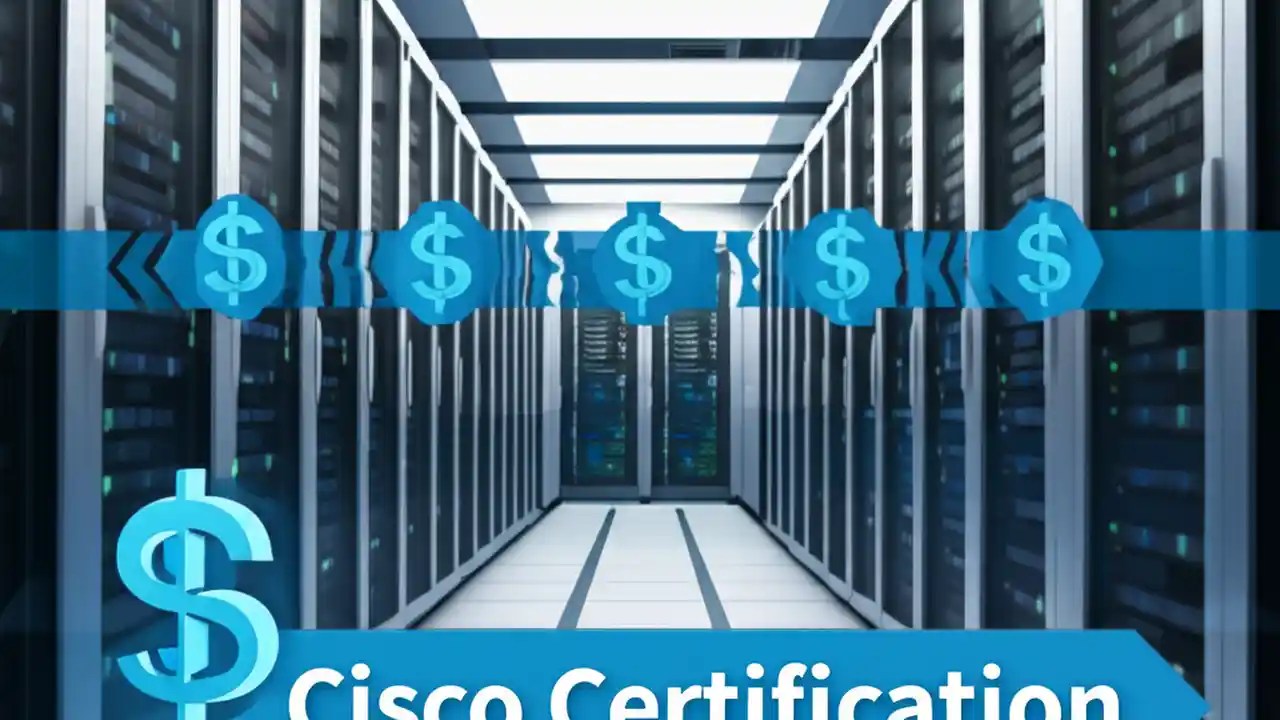 $ $ $ $ $

$ Cisco Certification