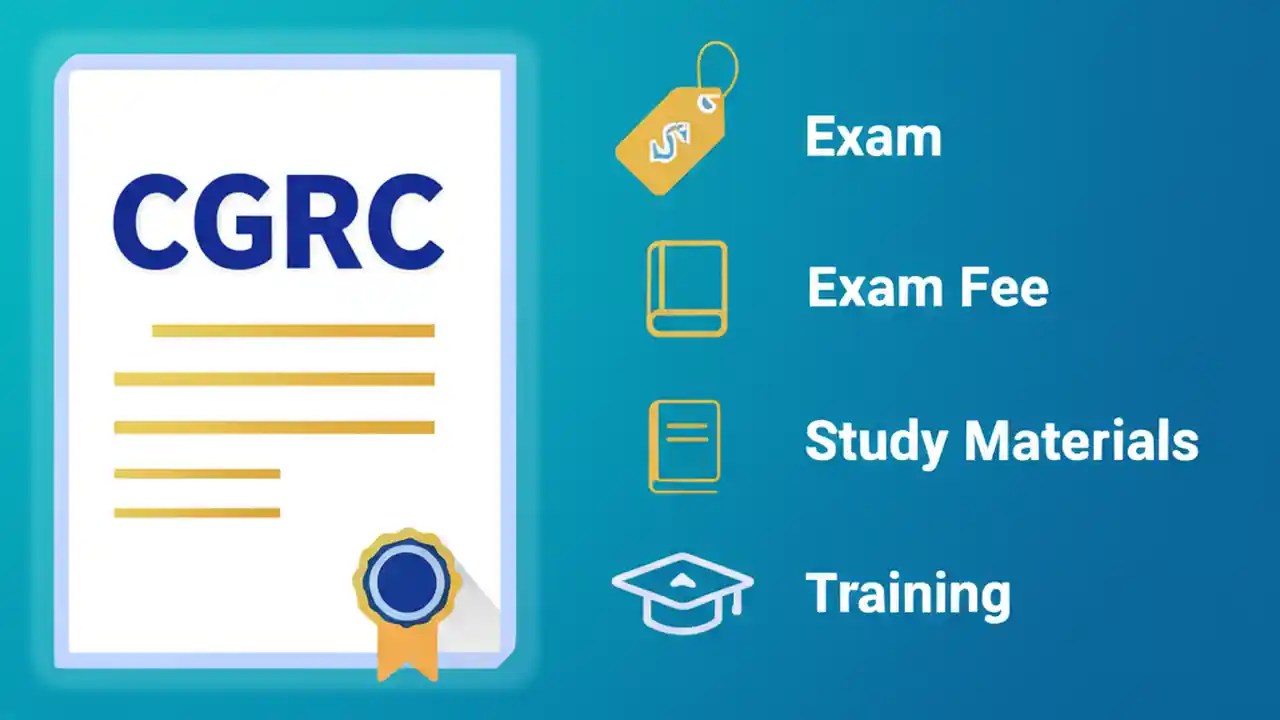 CGRC

Exam

Exam Fee

Study Materials

Training