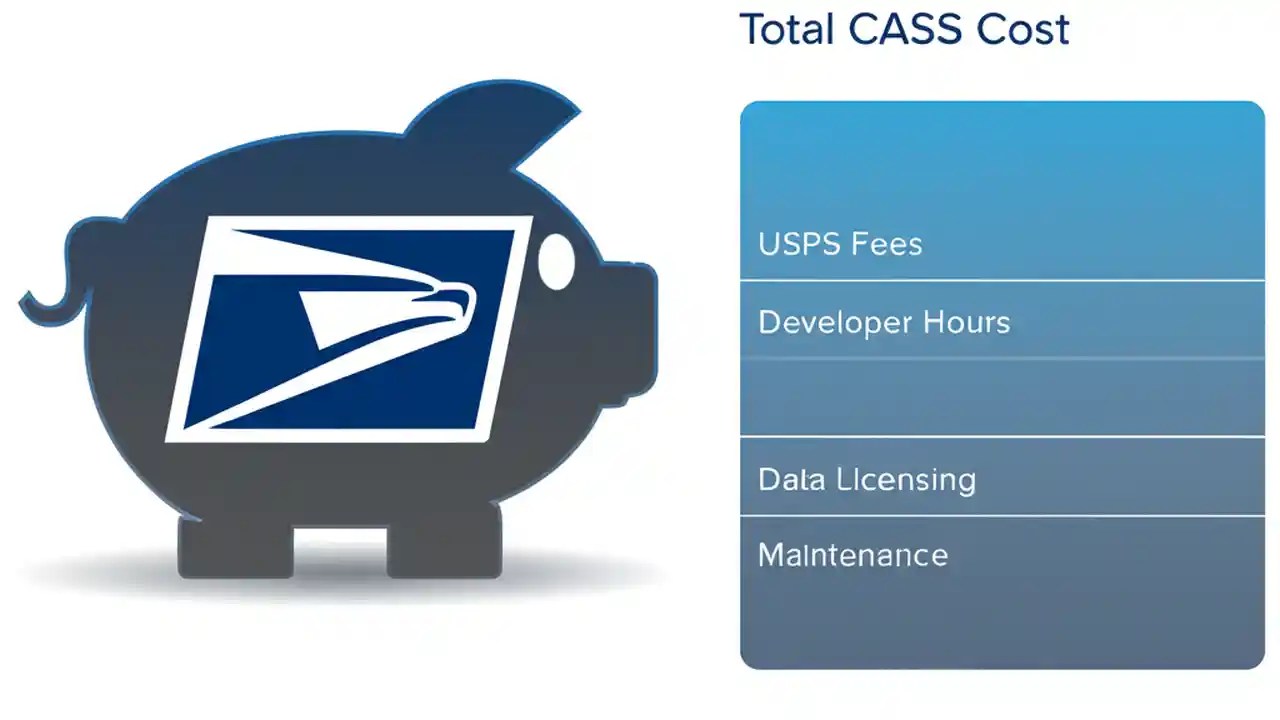 Total CASS Cost

USPS Fees

Developer Hours

Data Licensing

Maintenance