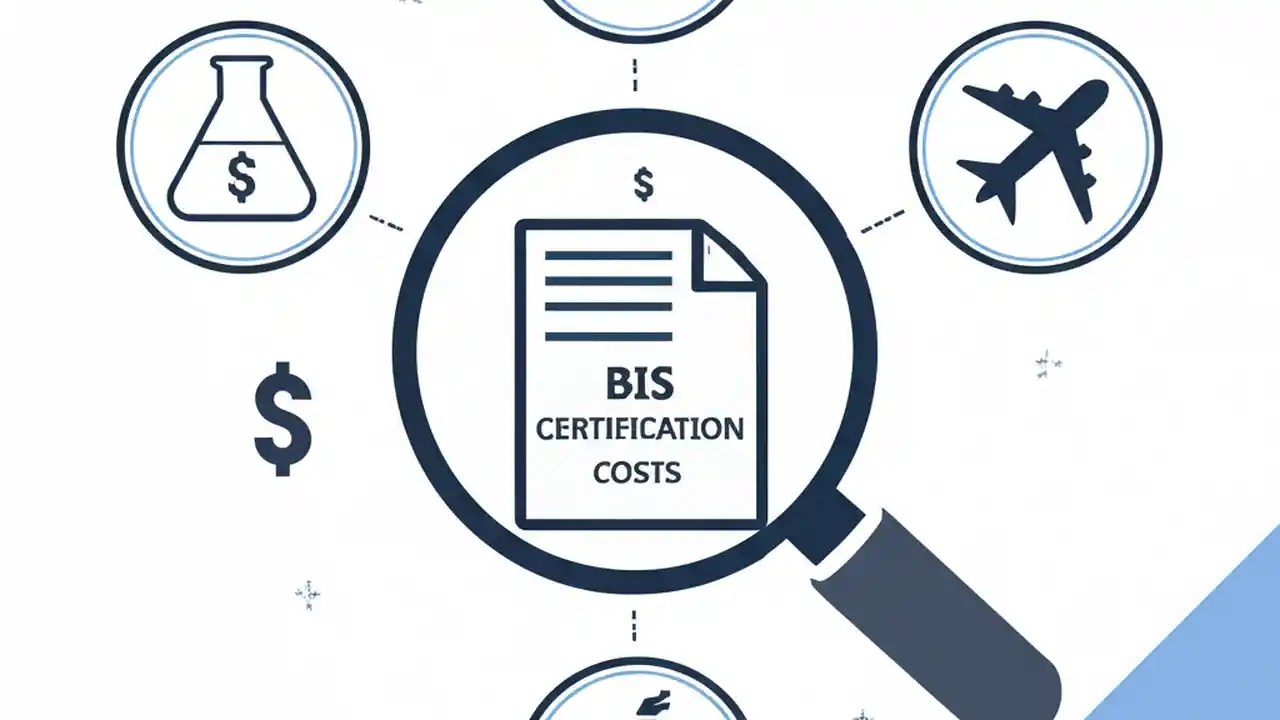 $

$

$

BIS
CERTIFICATION
COSTS