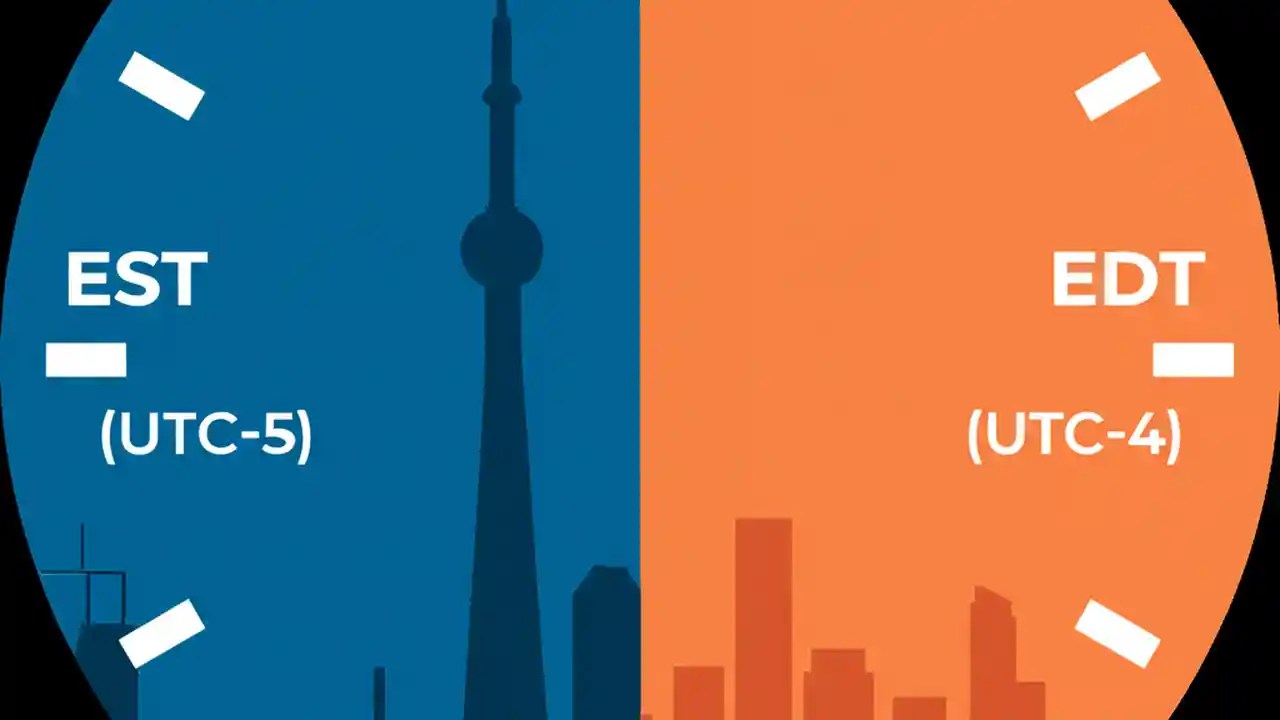 EST
(UTC-5)
EDT
(UTC-4)