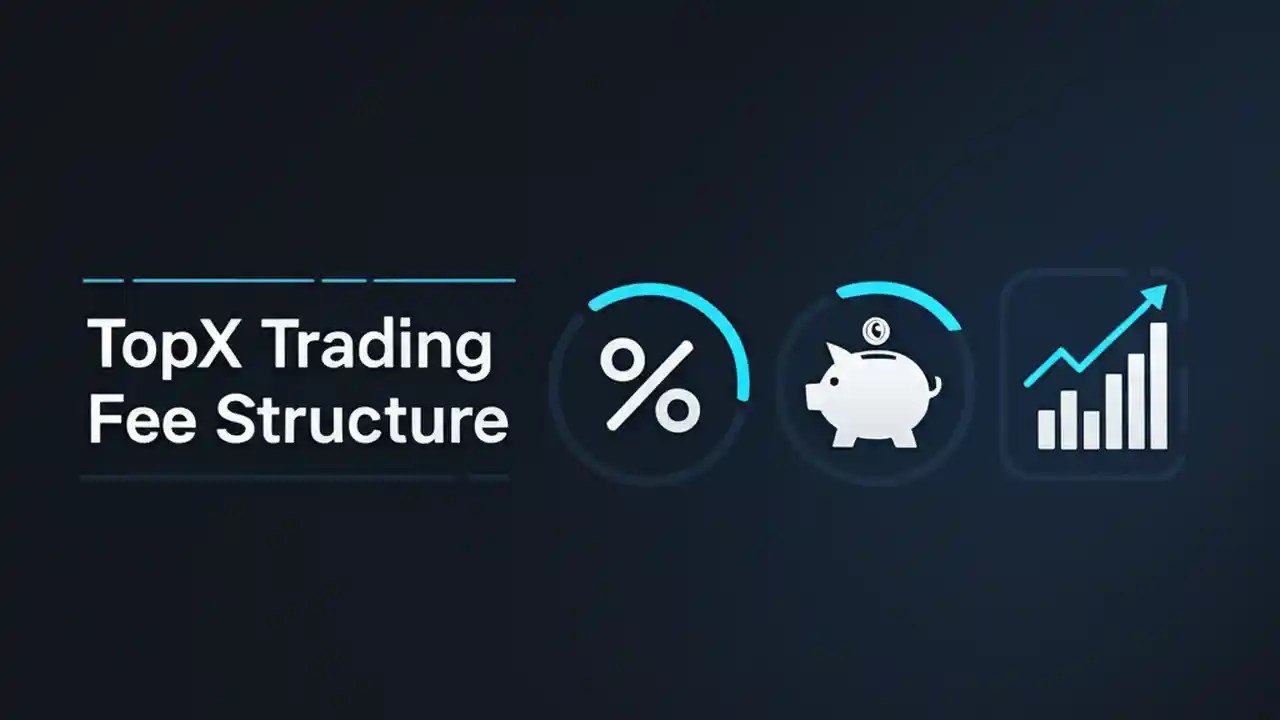 TopX Trading Fee Structure

%