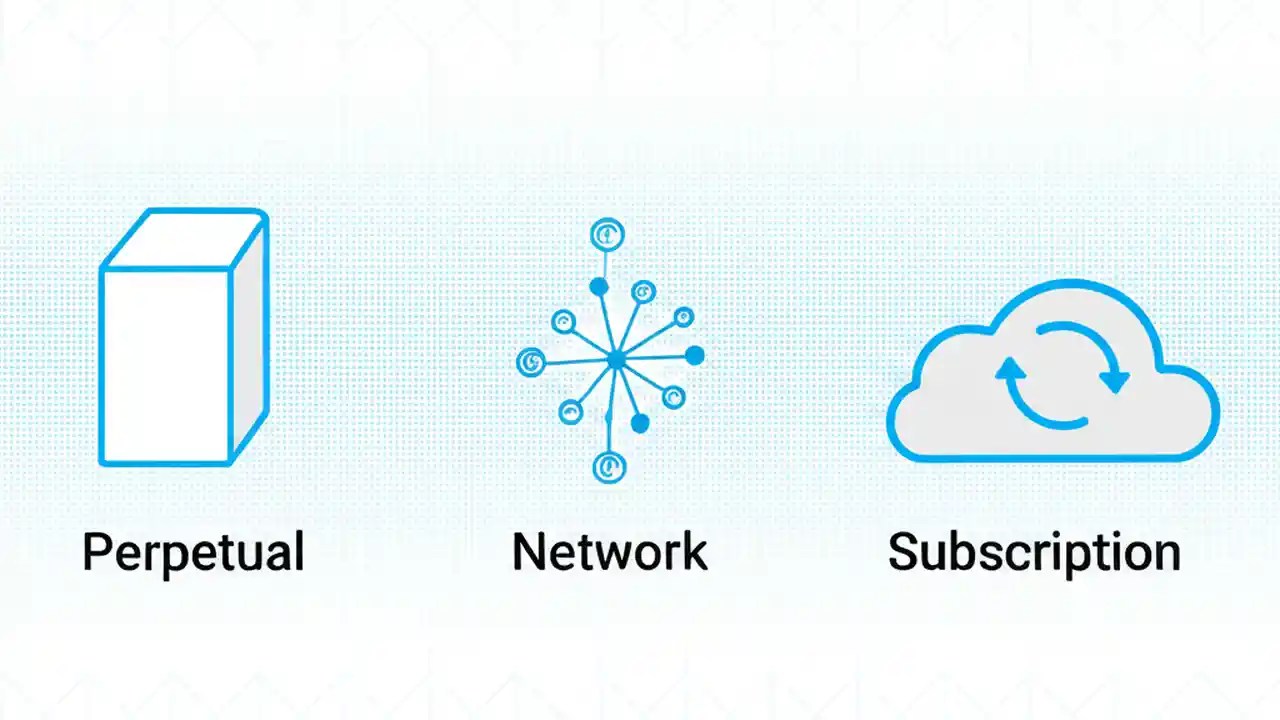 Perpetual

Network

Subscription