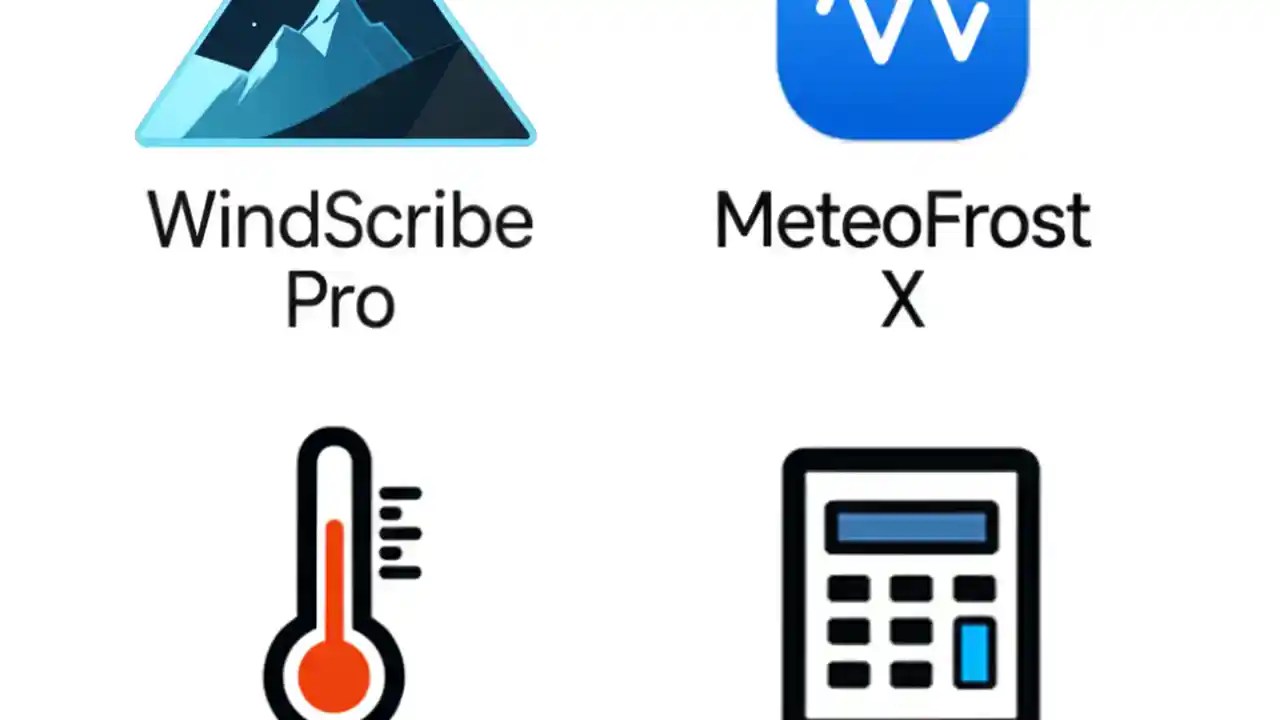 WindScribe Pro

MeteoFrost X