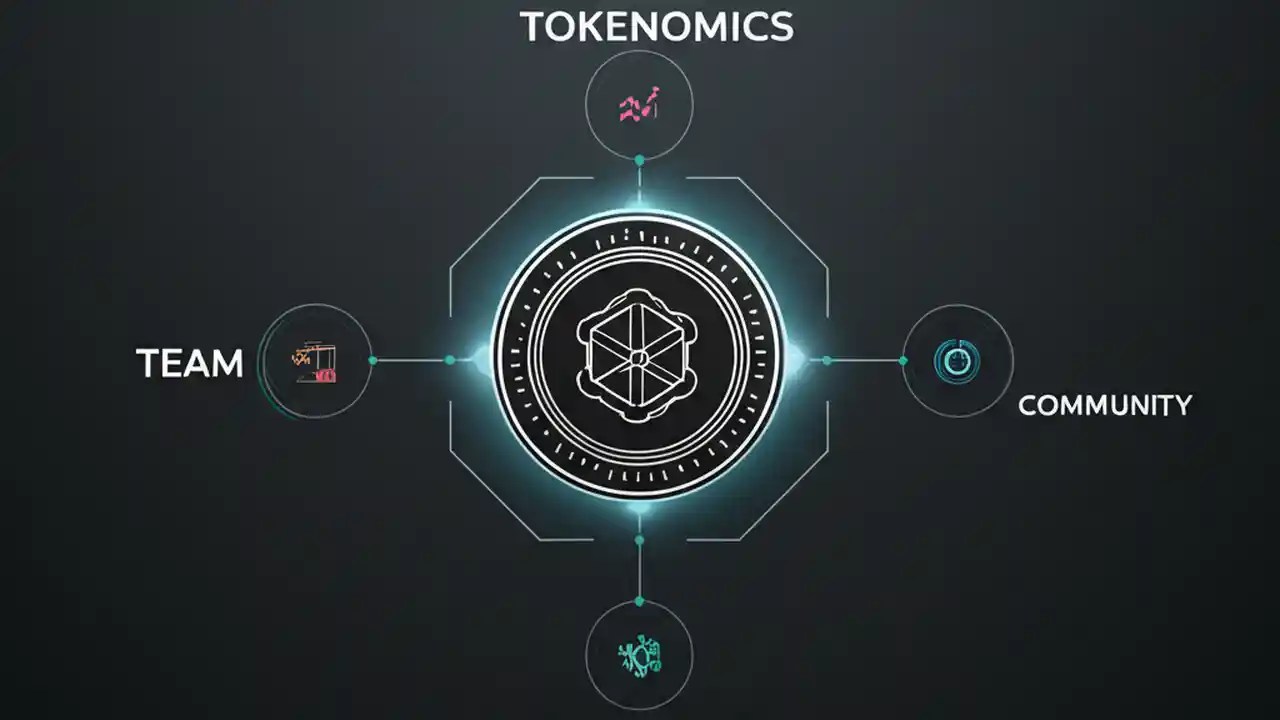 TOKENOMICS

TEAM

COMMUNITY