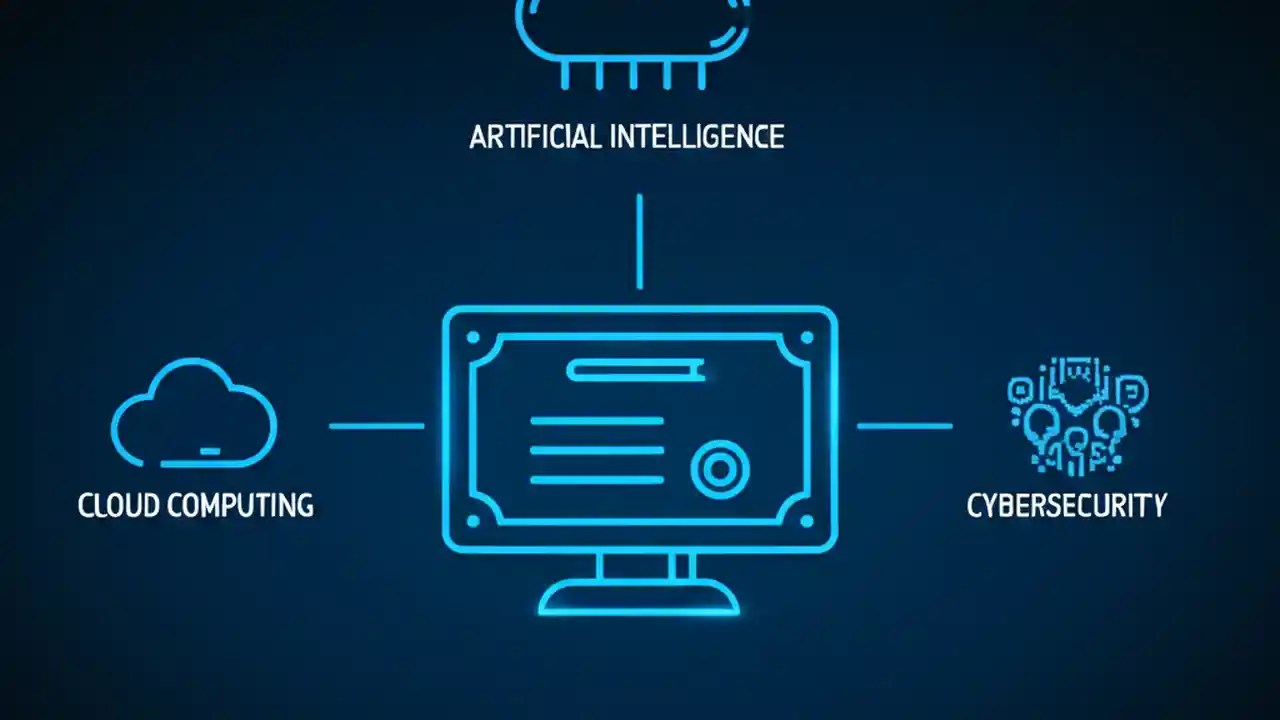 ARTIFICIAL INTELLIGENCE

CLOUD COMPUTING

CYBERSECURITY