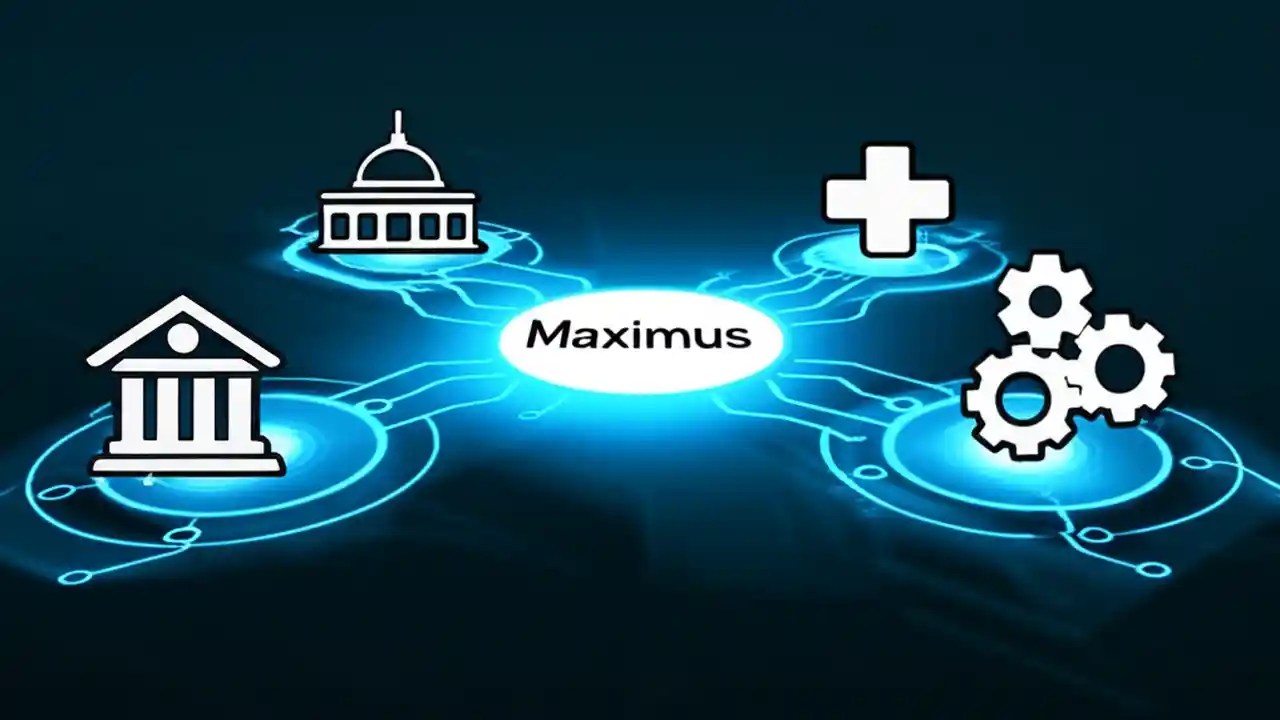 Maximus