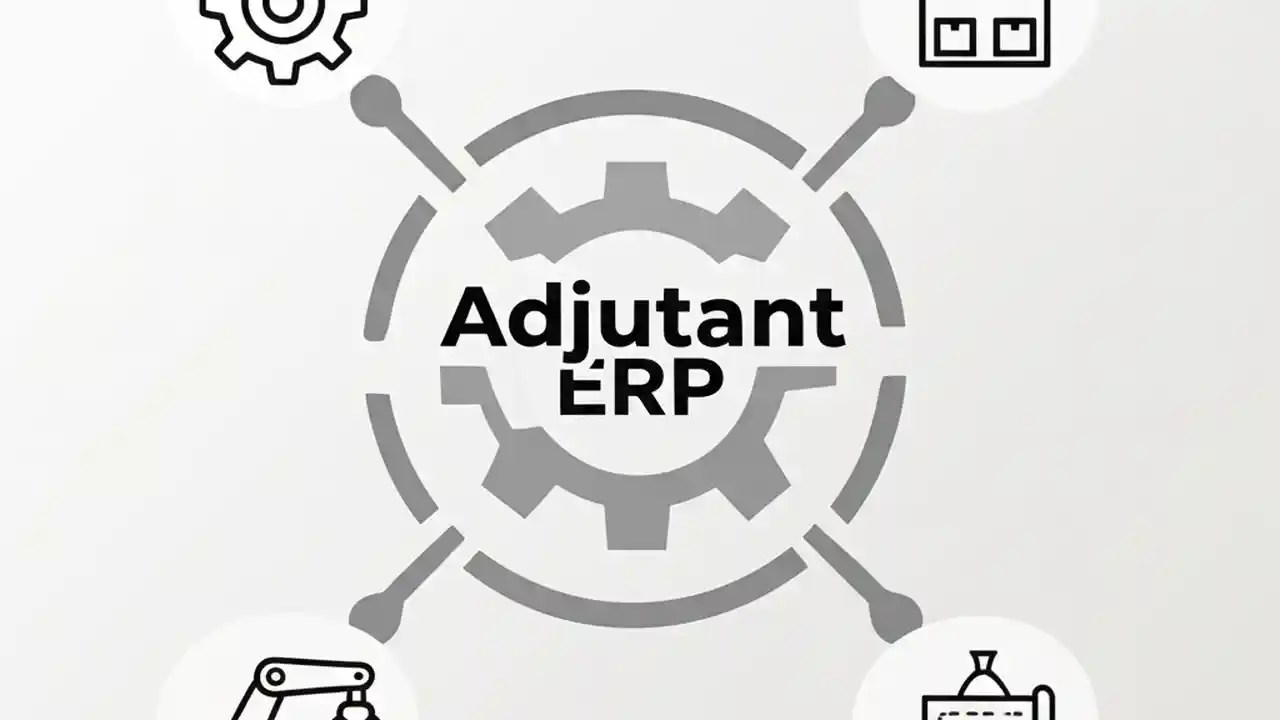 Adjutant ERP