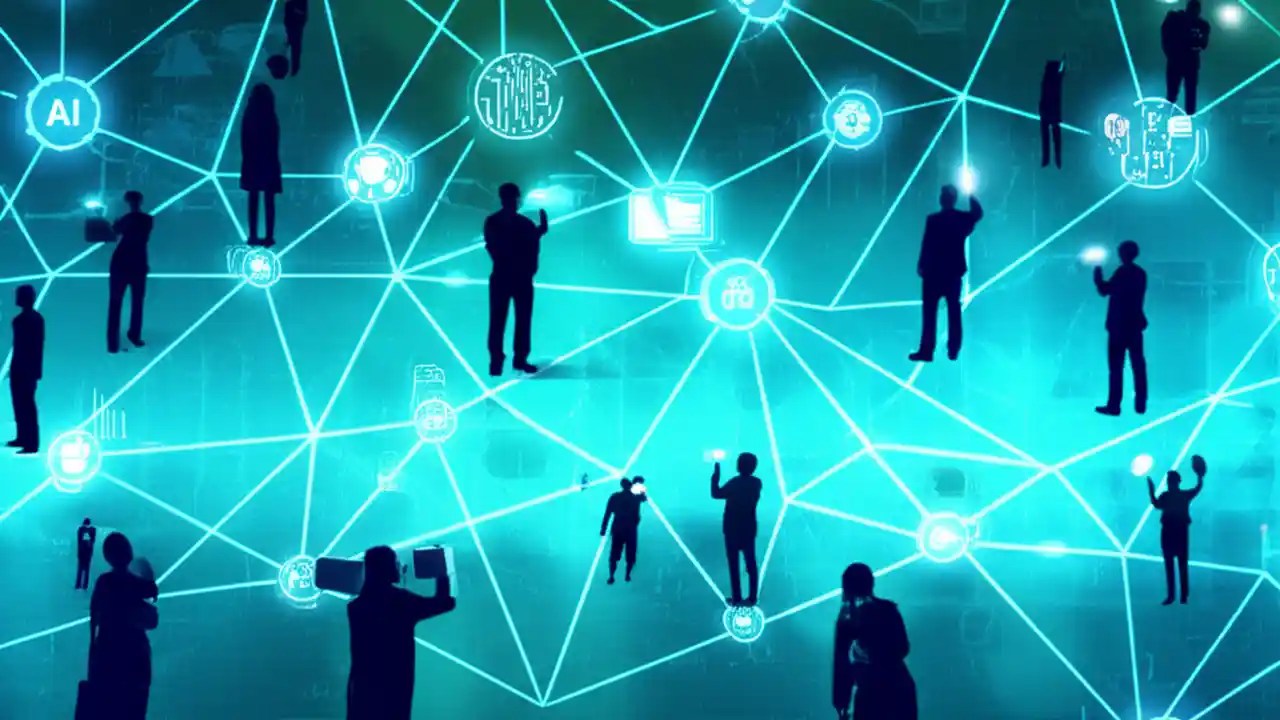 AI