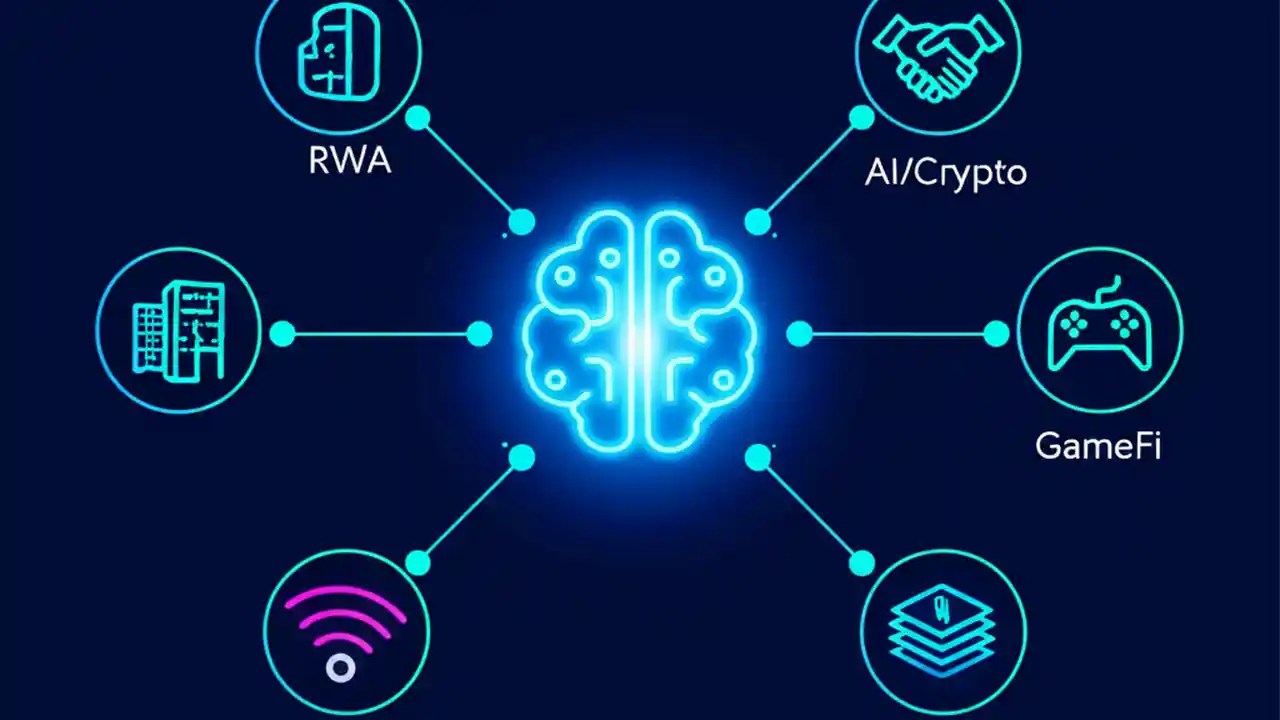 RWA

AI/Crypto

GameFi