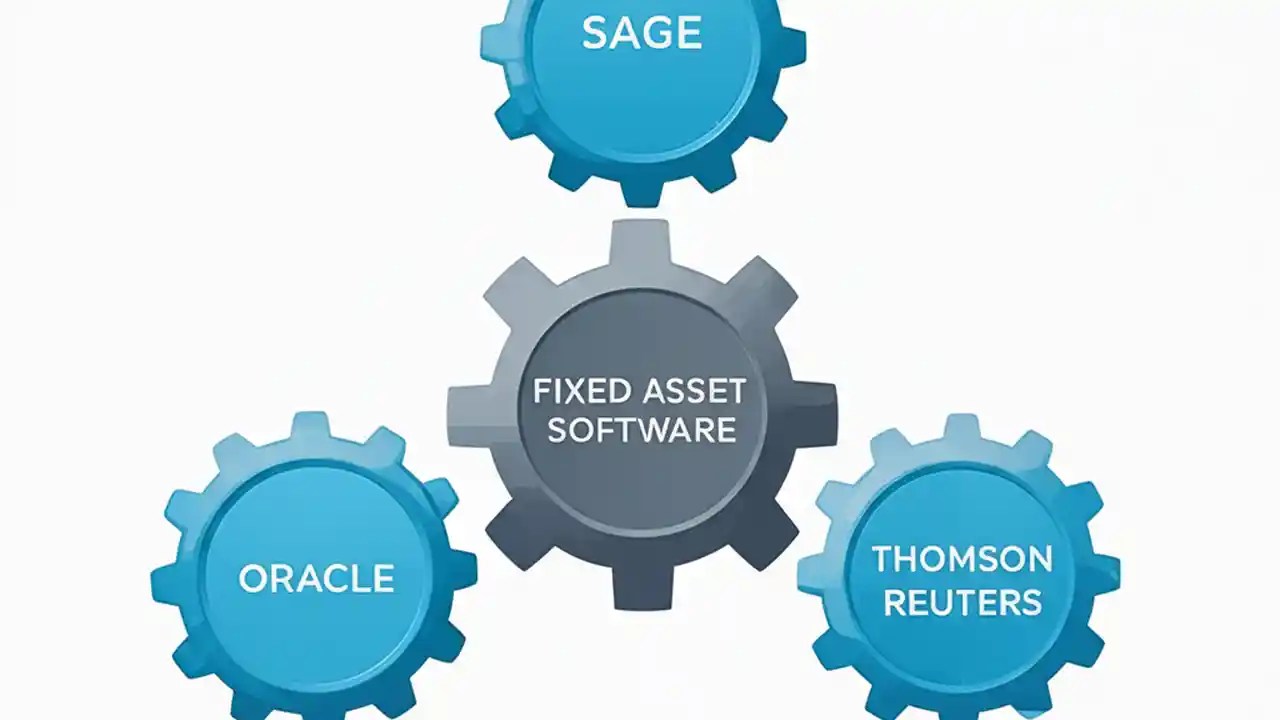 SAGE

FIXED ASSET SOFTWARE

ORACLE

THOMSON REUTERS