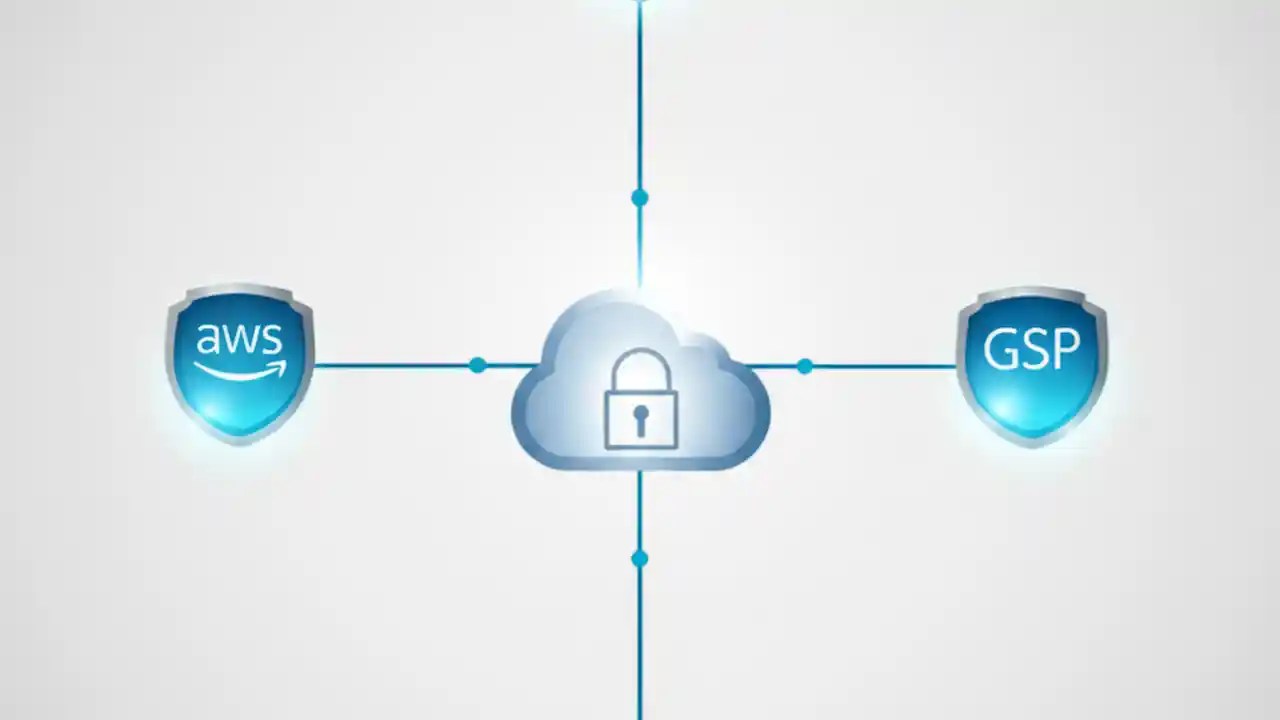 aws

GSP