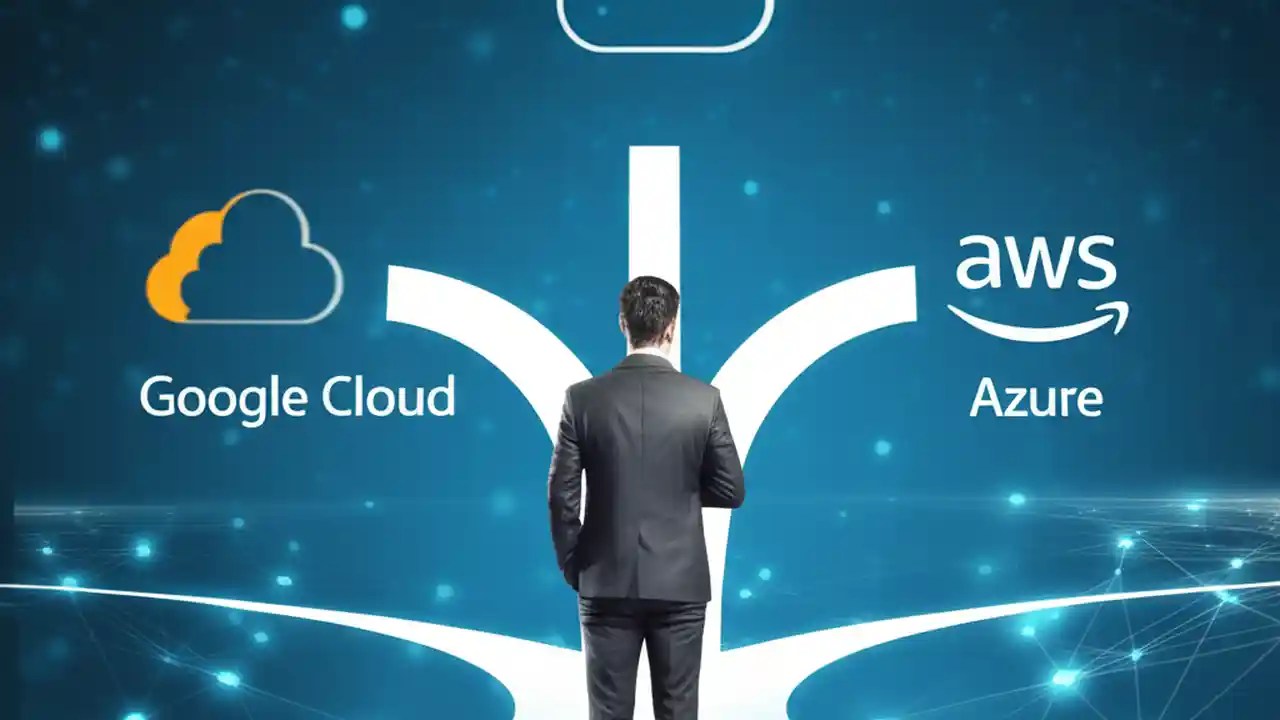 Google Cloud

aws

Azure