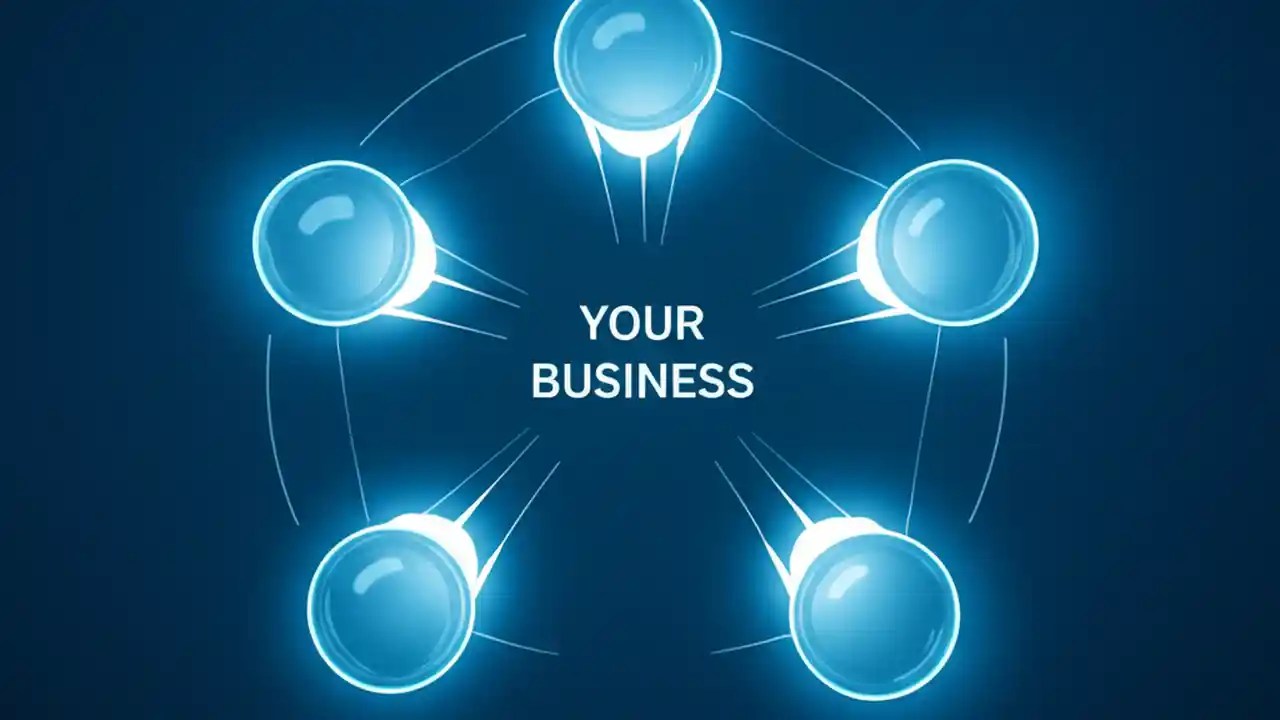 YOUR BUSINESS