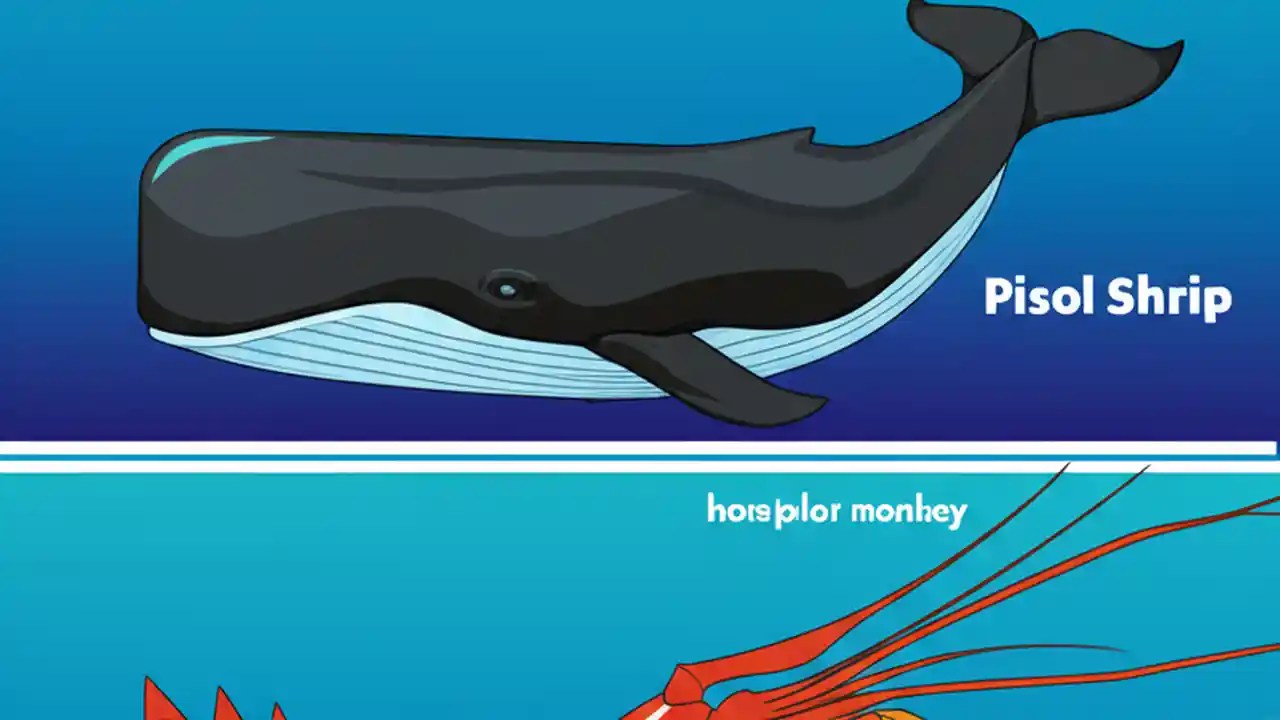 Pisol Shrip

horsplor monkey